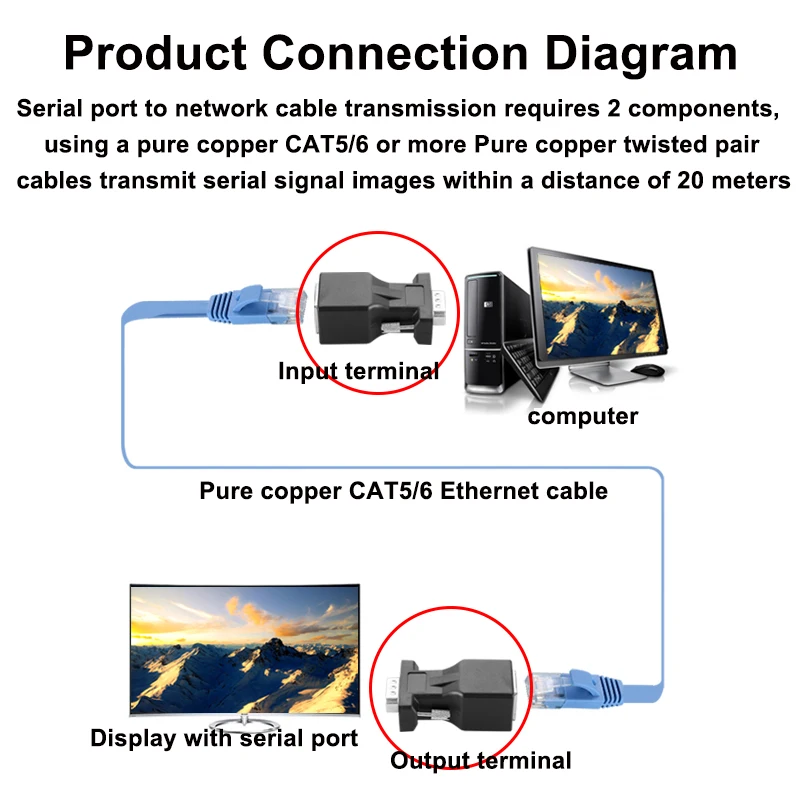 Product Connection Diagram

Serial port to network cable transmission requires 2 components, using a pure copper CAT5/6 or more Pure copper twisted pair cables transmit serial signal images within a distance of 20 meters

Input terminal

computer

Pure copper CAT5/6 Ethernet cable

Display with serial port

Output terminal