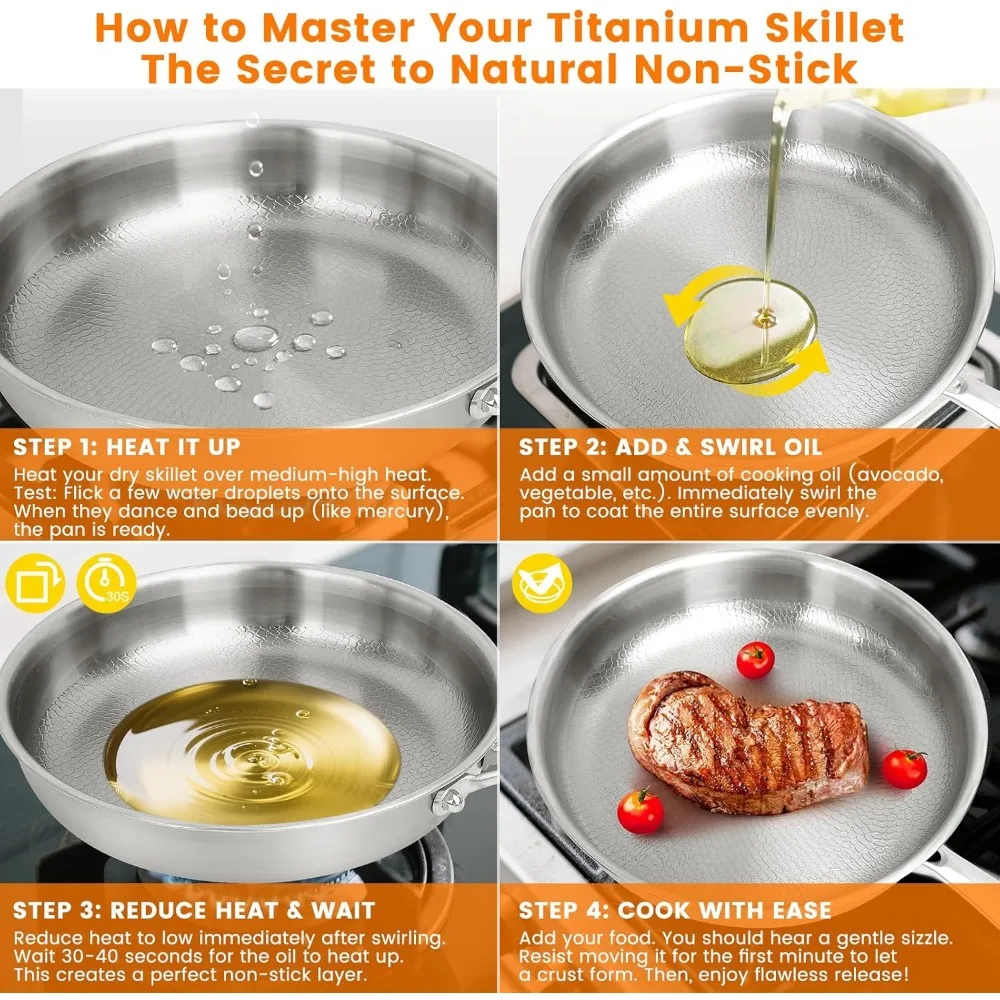 How to Master Your Titanium Skillet
The Secret to Natural Non-Stick

STEP 1: HEAT IT UP
Heat your dry skillet over medium-high heat. Test: Flick a few water droplets onto the surface. When they dance and bead up (like mercury), the pan is ready.

STEP 2: ADD & SWIRL OIL
Add a small amount of cooking oil (avocado, vegetable, etc.). Immediately swirl the pan to coat the entire surface evenly.

30S

STEP 3: REDUCE HEAT & WAIT
Reduce heat to low immediately after swirling. Wait 30-40 seconds for the oil to heat up. This creates a perfect non-stick layer.

STEP 4: COOK WITH EASE
Add your food. You should hear a gentle sizzle. Resist moving it for the first minute to let a crust form. Then, enjoy flawless release!