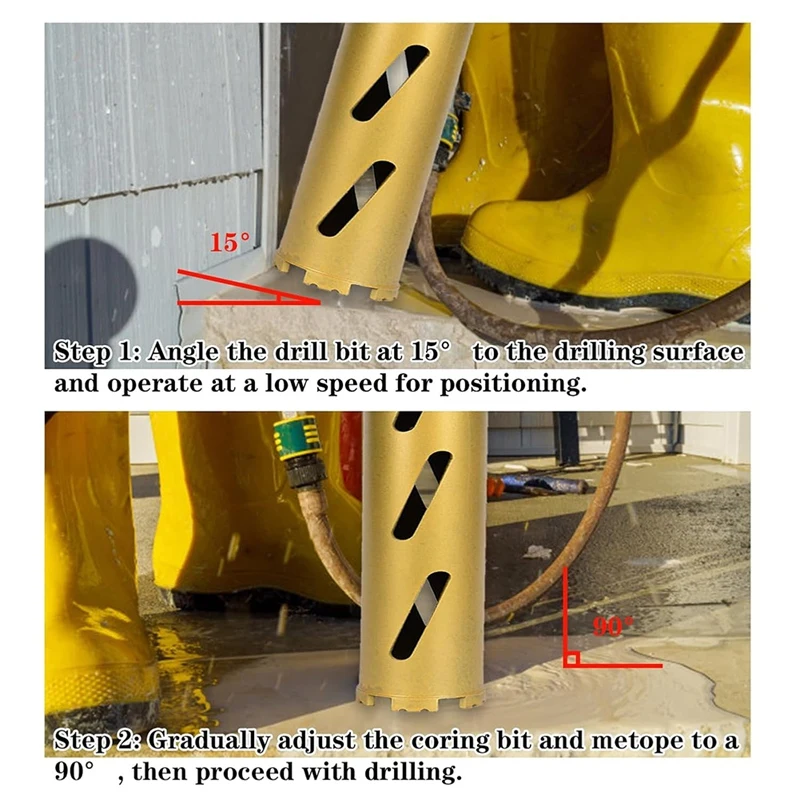 15°

Step 1: Angle the drill bit at 15° to the drilling surface and operate at a low speed for positioning.

90°

Step 2: Gradually adjust the coring bit and metope to a 90° , then proceed with drilling.