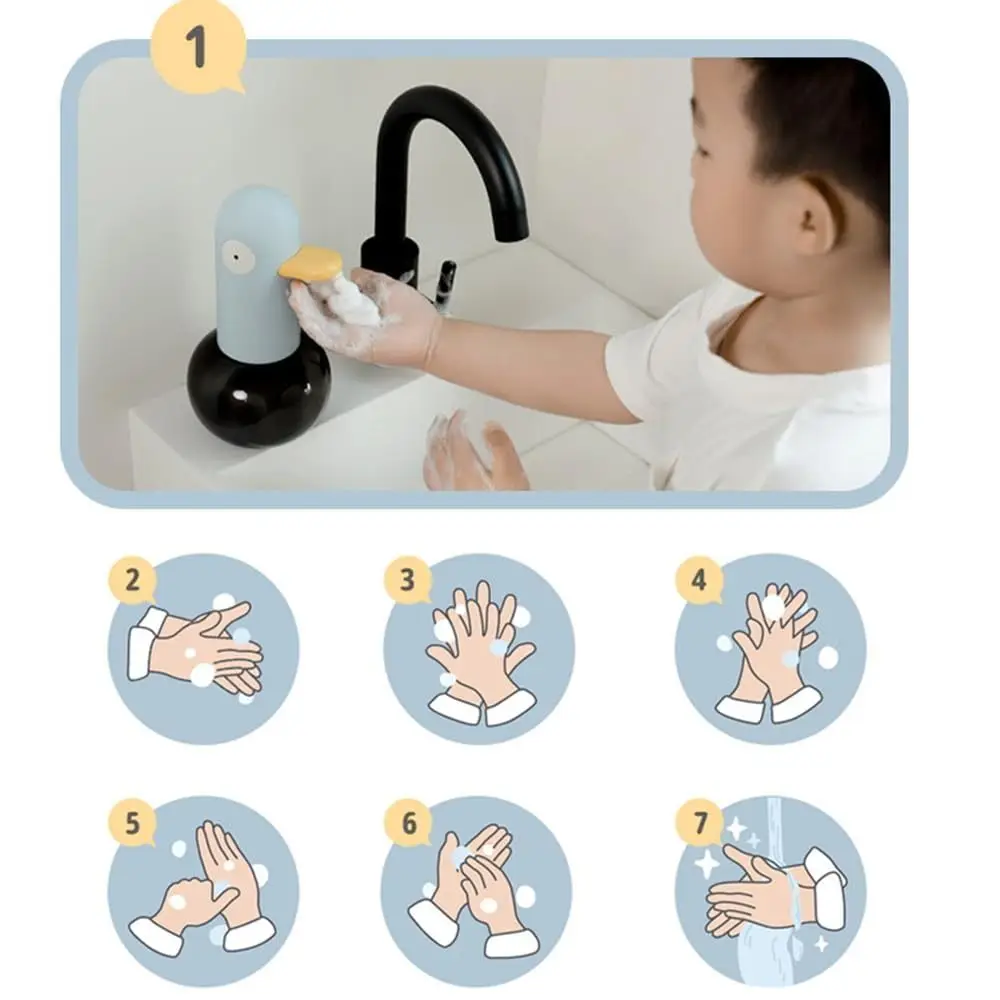 1

2

3

4

5

6

7