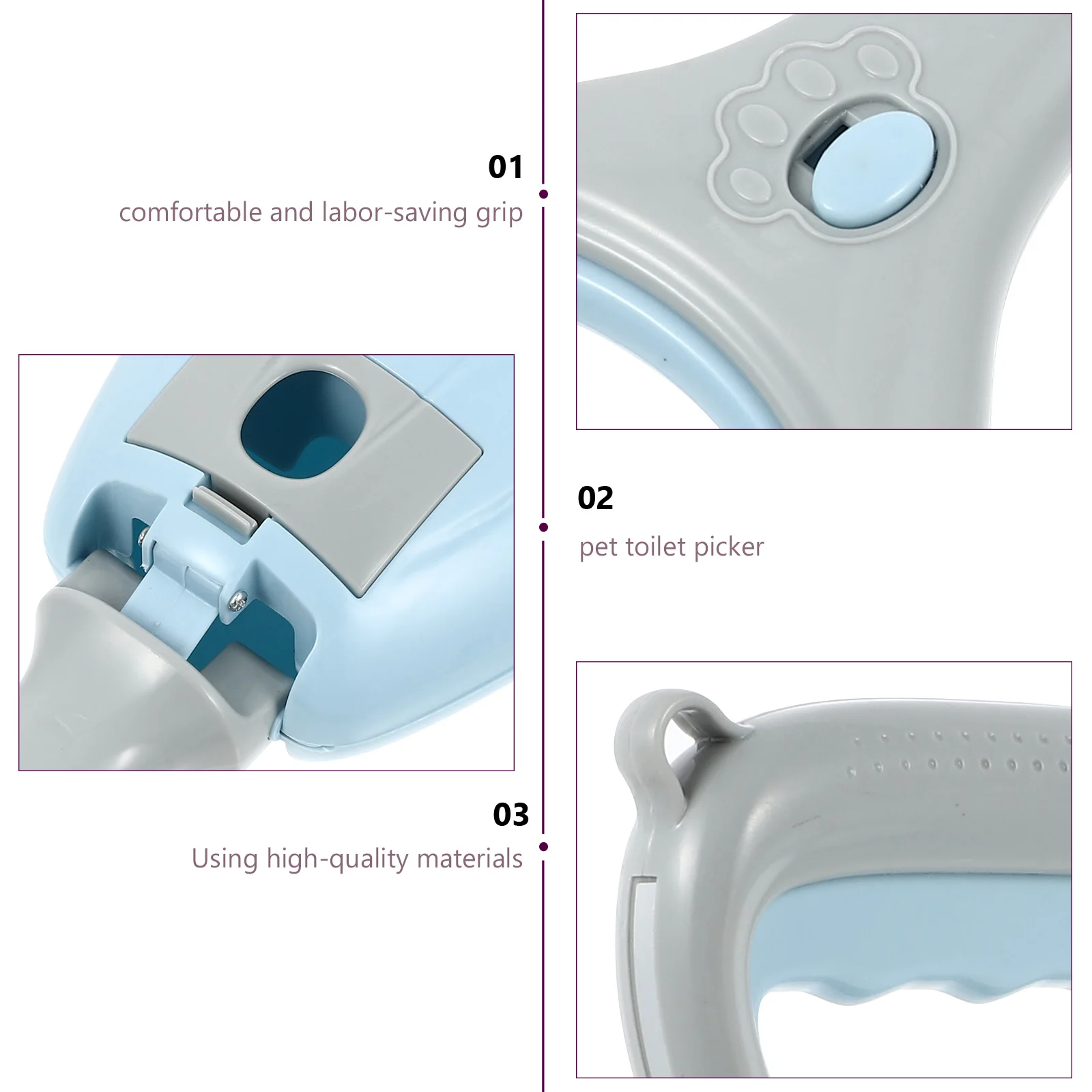 01
comfortable and labor-saving grip

02
pet toilet picker

03
Using high-quality materials