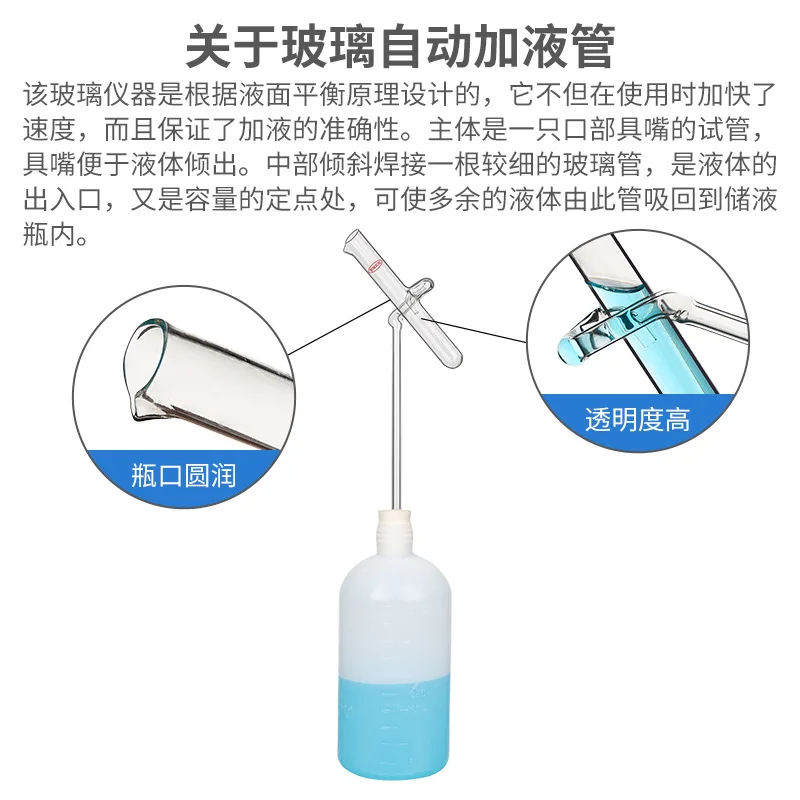 关于玻璃自动加液管

该玻璃仪器是根据液面平衡原理设计的，它不但在使用时加快了速度，而且保证了加液的准确性。主体是一只口部具嘴的试管，具嘴便于液体倾出。中部倾斜焊接一根较细的玻璃管，是液体的出入口，又是容量的定点处，可使多余的液体由此管吸回到储液瓶内。

瓶口圆润

透明度高