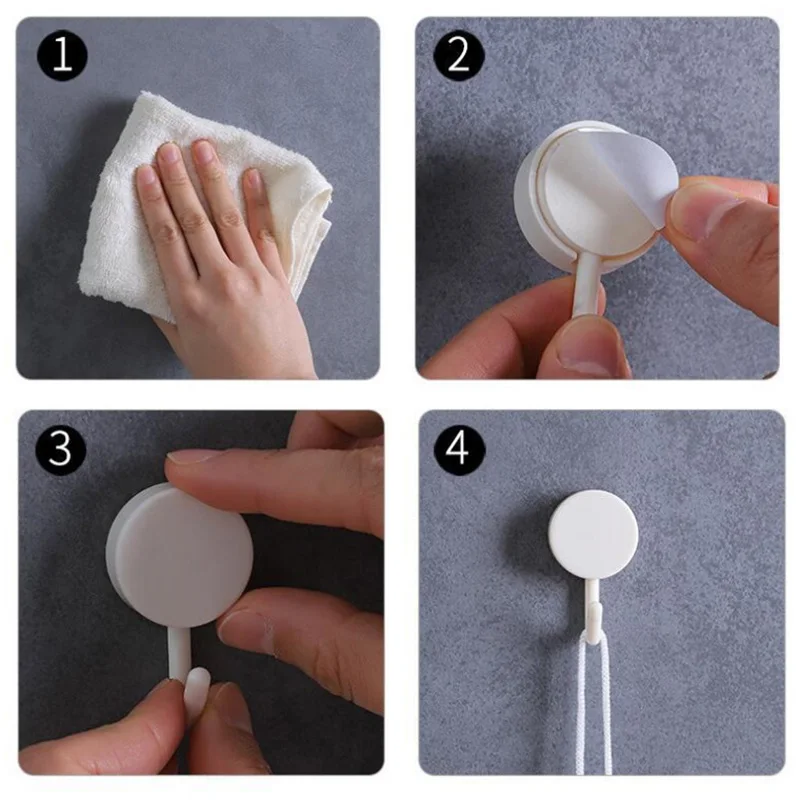 1

2

3

4