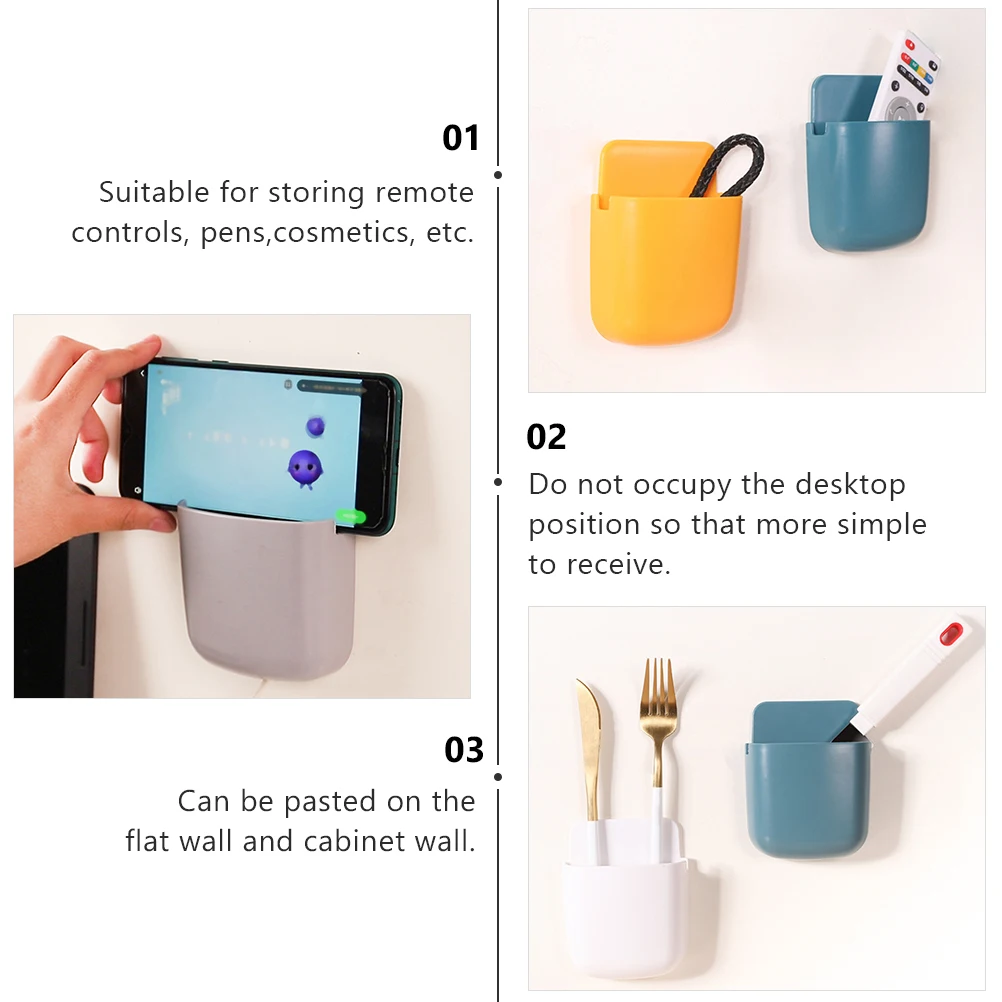 01
Suitable for storing remote controls, pens,cosmetics, etc.

02
Do not occupy the desktop position so that more simple to receive.

03
Can be pasted on the flat wall and cabinet wall.