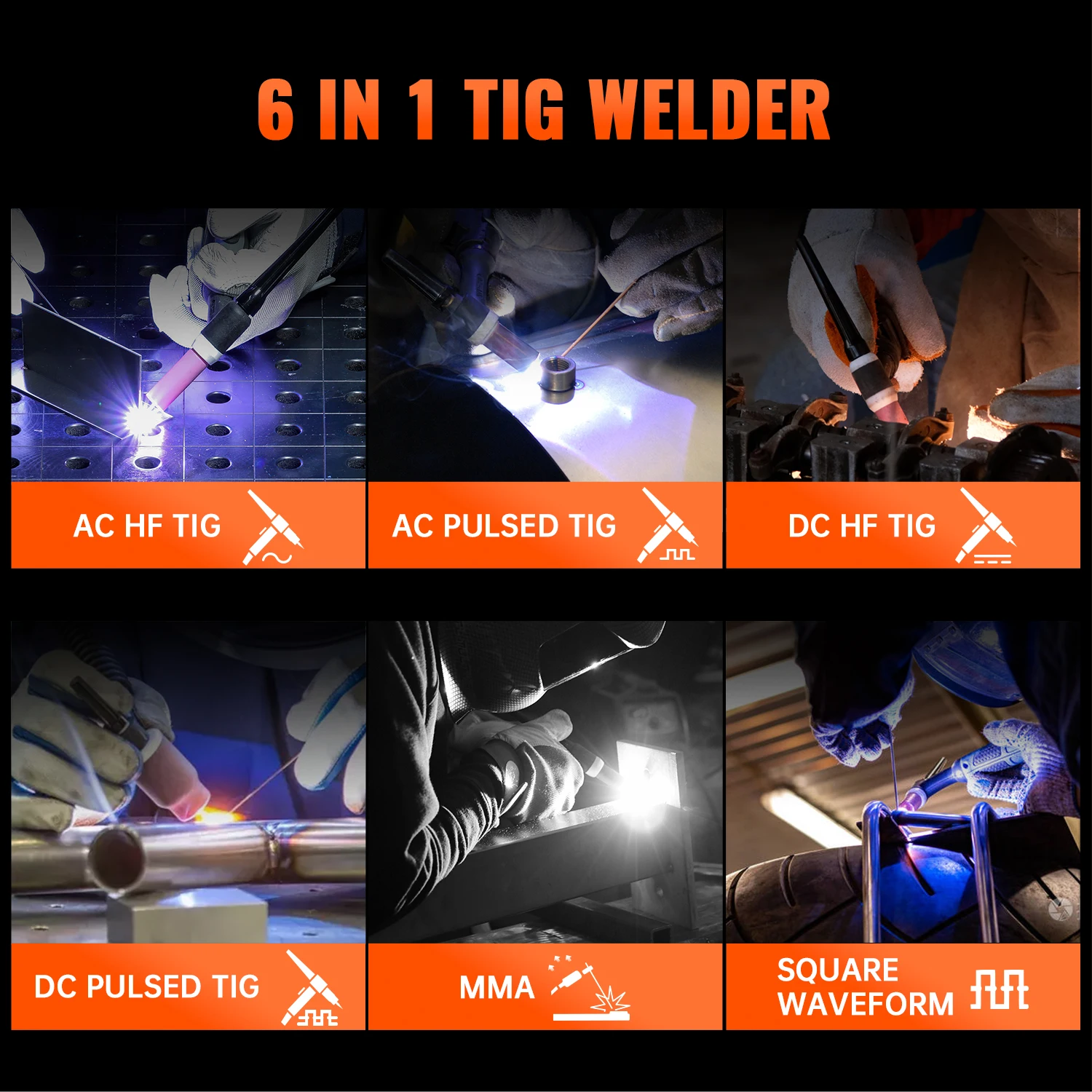 6 IN 1 TIG WELDER

AC HF TIG

AC PULSED TIG

DC HF TIG

DC PULSED TIG

MMA

SQUARE WAVEFORM