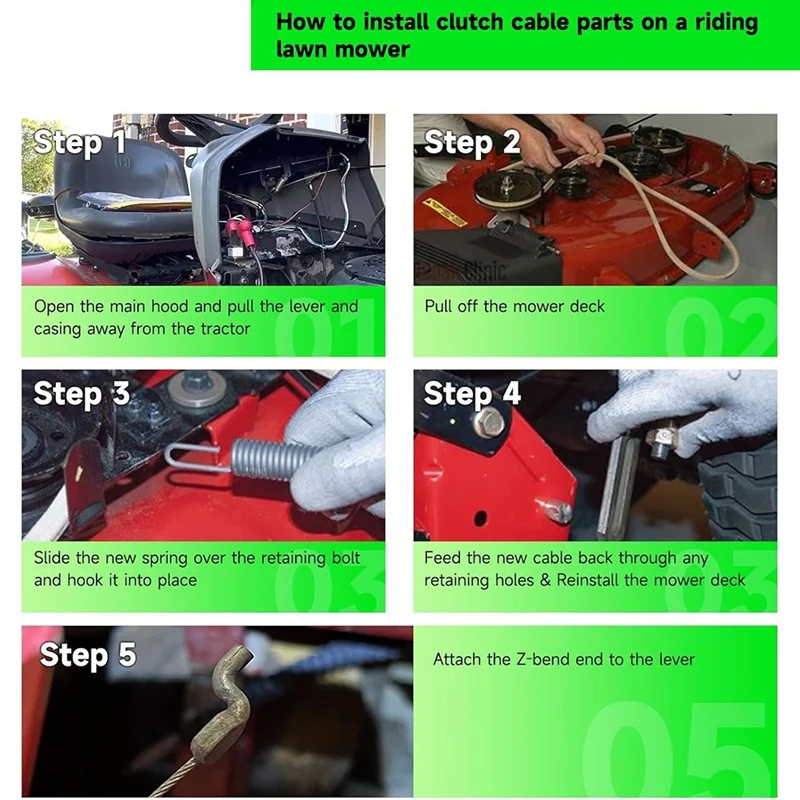 How to install clutch cable parts on a riding lawn mower

Step 1

Open the main hood and pull the lever and casing away from the tractor

01

Step 2

Pull off the mower deck

02

Step 3

Slide the new spring over the retaining bolt and hook it into place

03

Step 4

Feed the new cable back through any retaining holes & Reinstall the mower deck

03

Step 5

Attach the Z-bend end to the lever

05