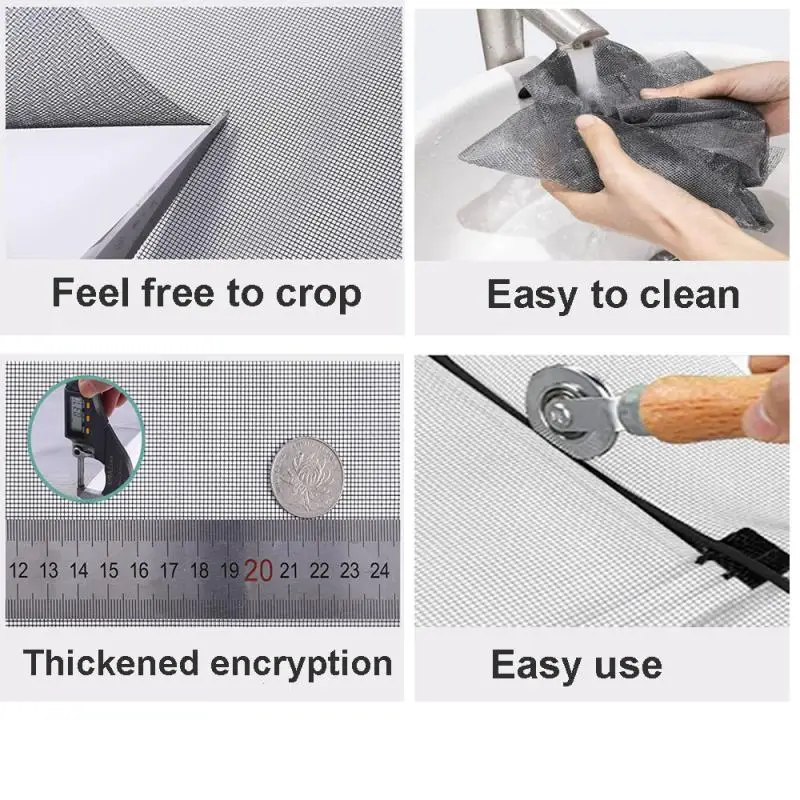 Feel free to crop

Easy to clean

12 13 14 15 16 17 18 19 20 21 22 23 24

Thickened encryption

Easy use