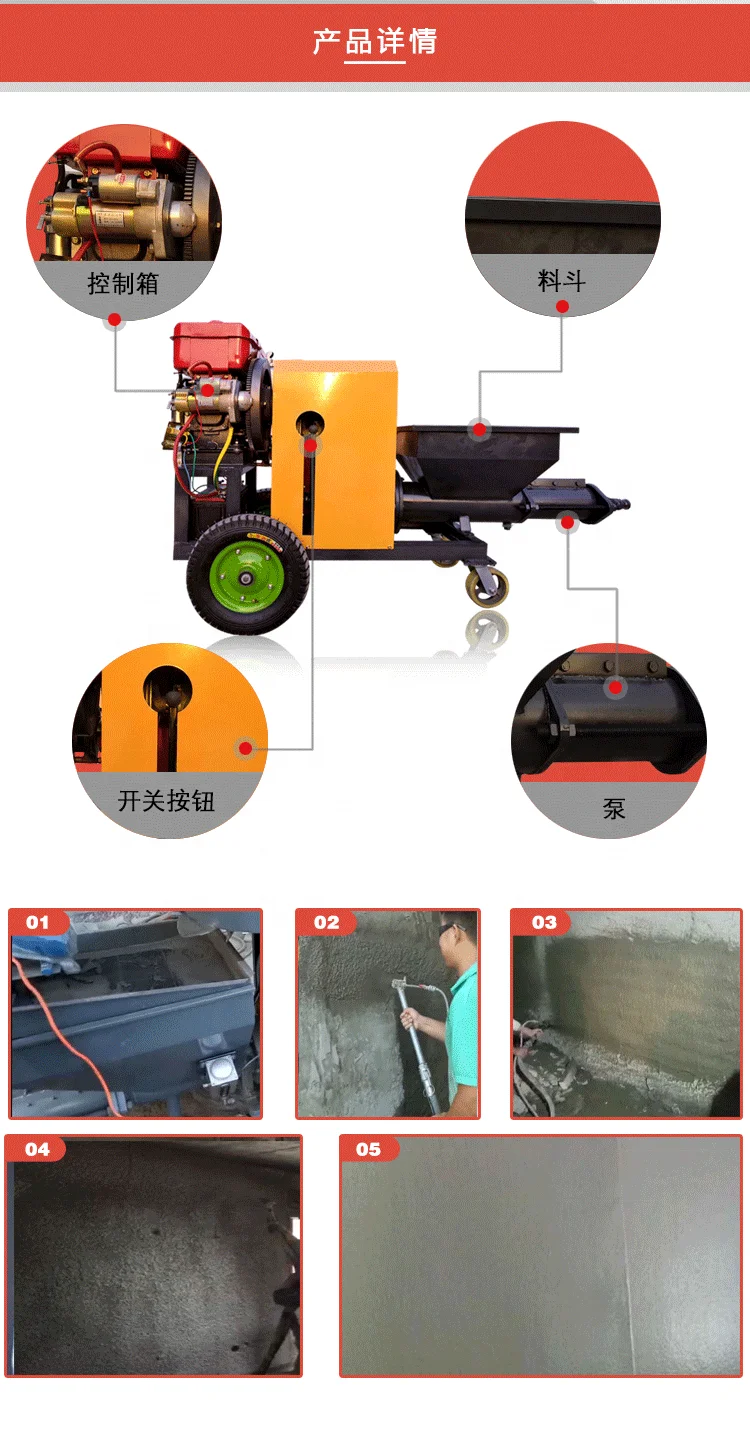 产品详情

控制箱

料斗

开关按钮

泵

01

02

03

04

05