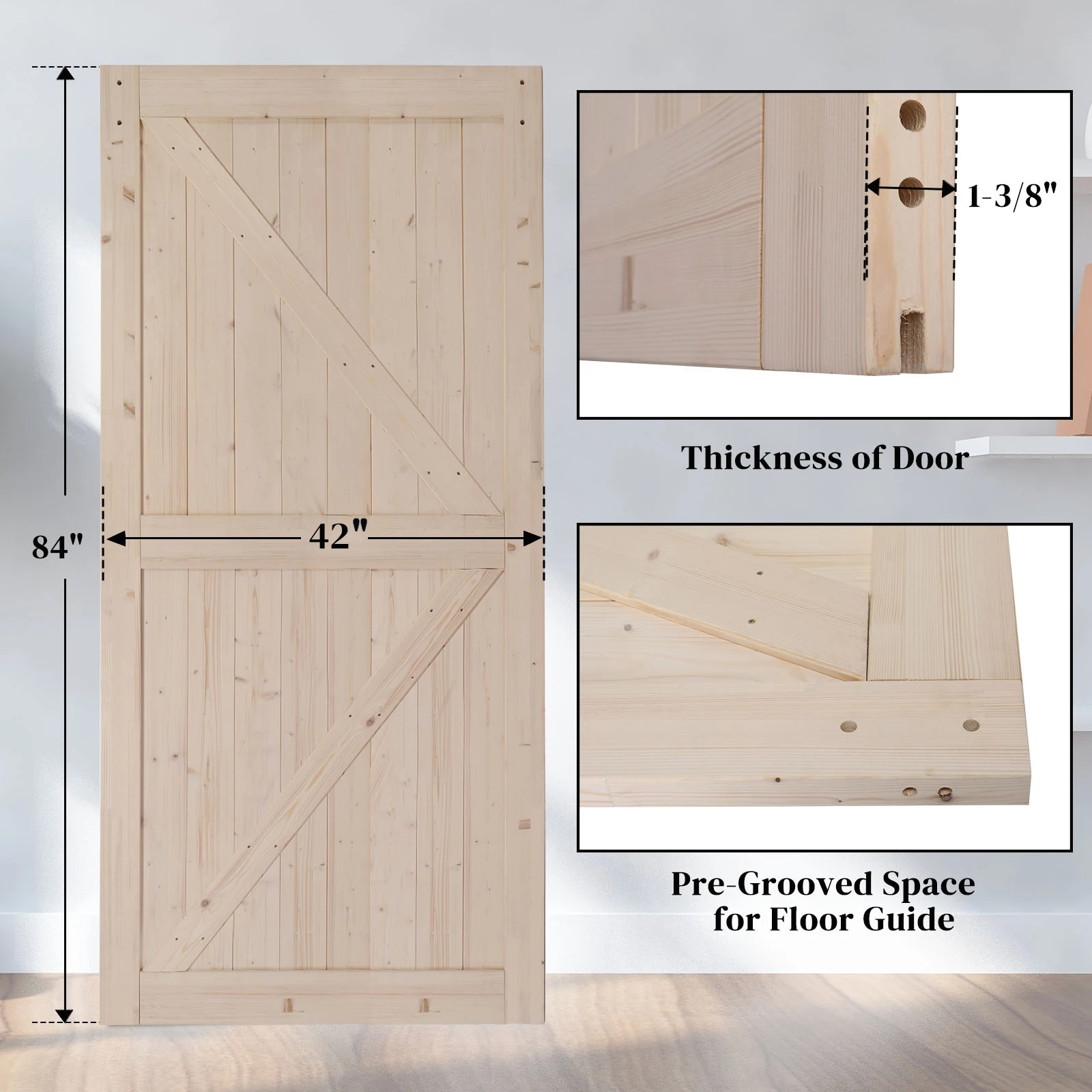 84"

42"

1-3/8"

Thickness of Door

Pre-Grooved Space for Floor Guide