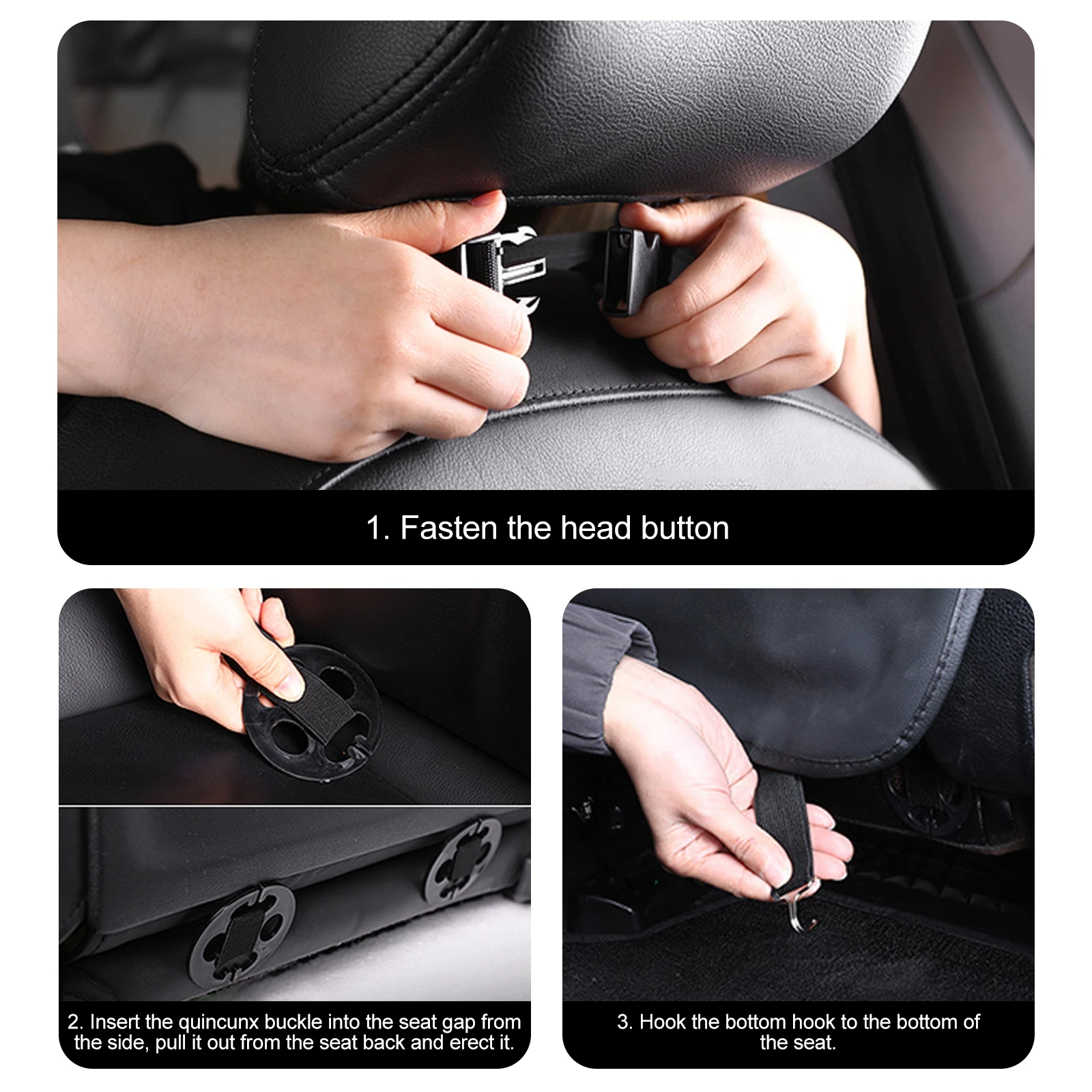 1. Fasten the head button

2. Insert the quincunx buckle into the seat gap from the side, pull it out from the seat back and erect it.

3. Hook the bottom hook to the bottom of the seat.