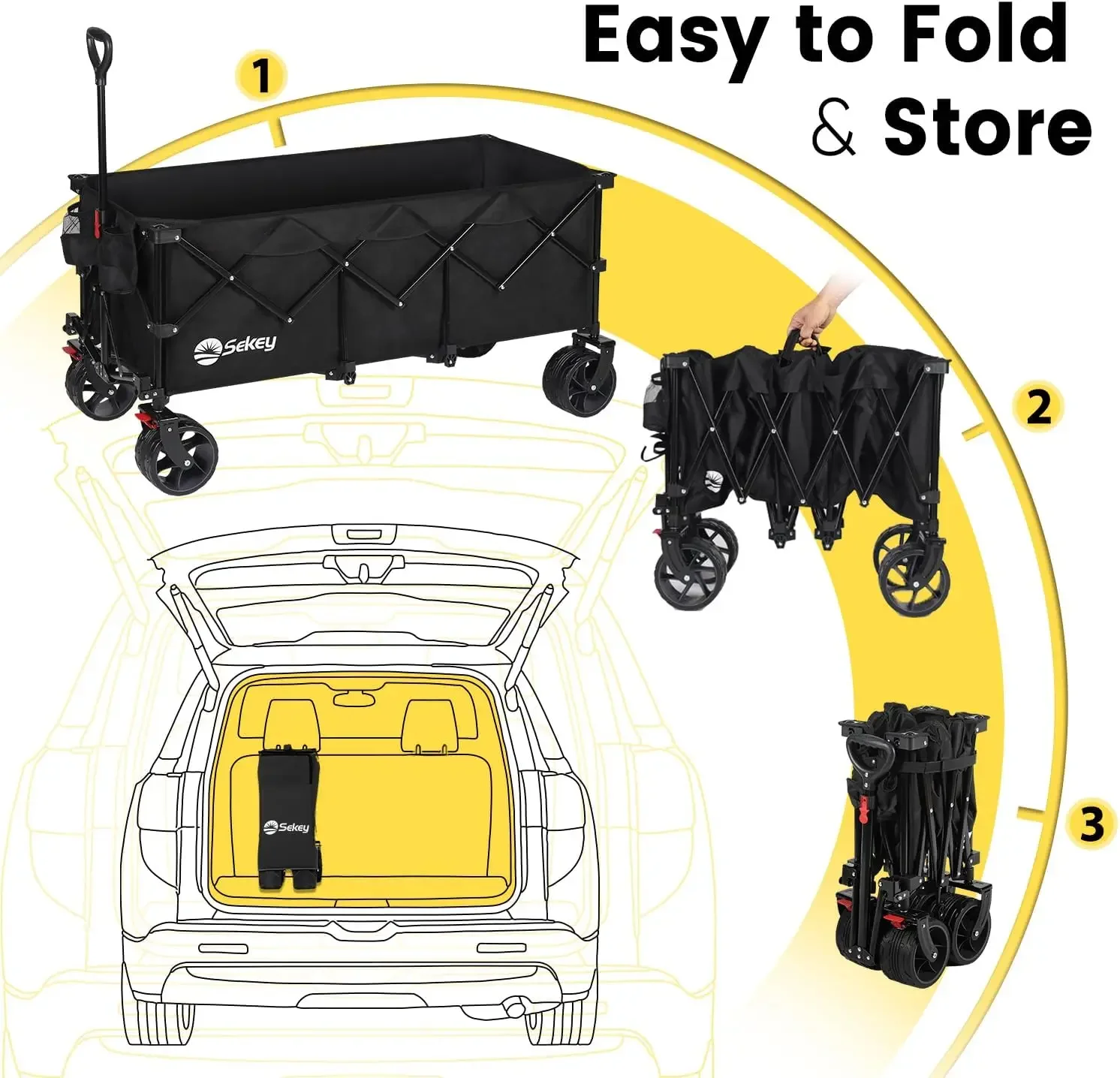 Easy to Fold & Store

1

Sekey

2

3

Sekey