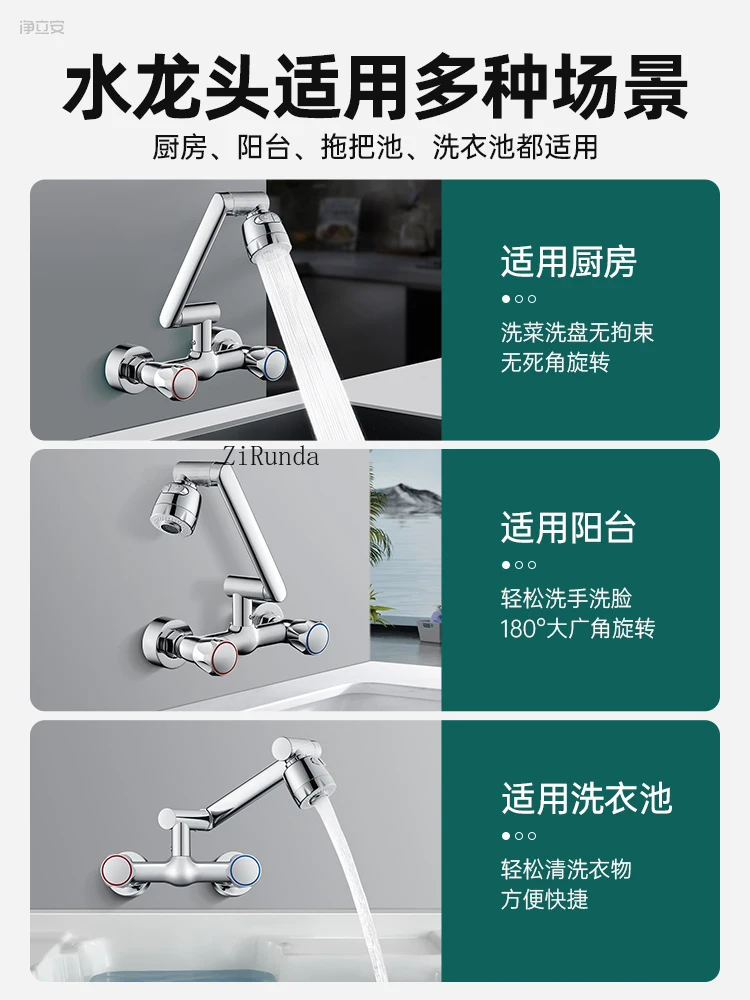 净立安

水龙头适用多种场景

厨房、阳台、拖把池、洗衣池都适用

适用厨房

洗菜洗盘无拘束
无死角旋转

ZiRunda

适用阳台

轻松洗手洗脸
180°大广角旋转

适用洗衣池

轻松清洗衣物
方便快捷