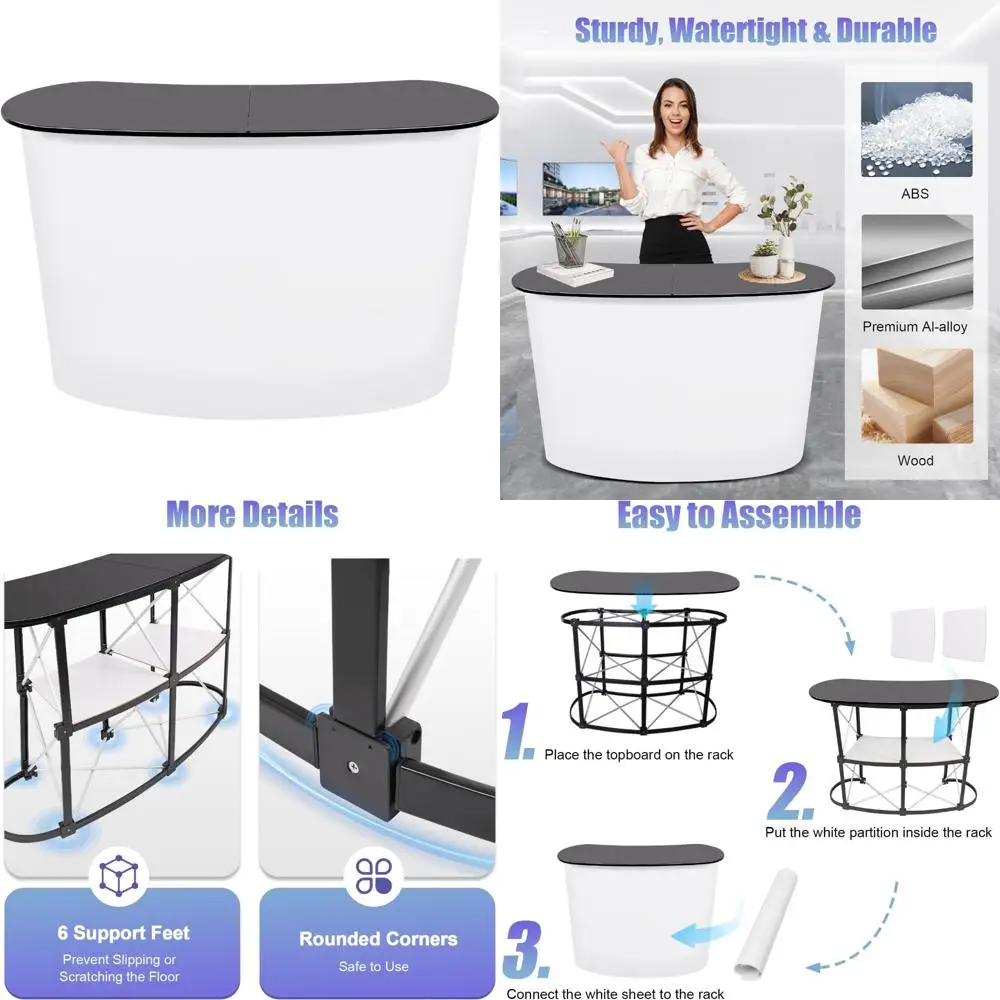 Sturdy, Watertight & Durable

ABS

Premium Al-alloy

Wood

More Details

6 Support Feet
Prevent Slipping or Scratching the Floor

Rounded Corners
Safe to Use

Easy to Assemble

1. Place the topboard on the rack

2. Put the white partition inside the rack

3. Connect the white sheet to the rack