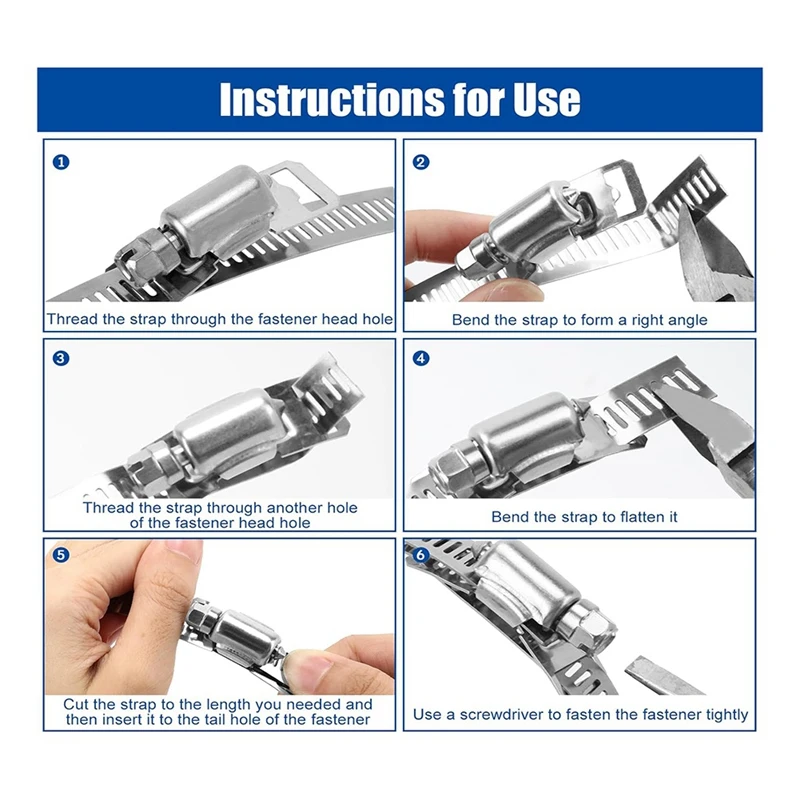 Instructions for Use

1
Thread the strap through the fastener head hole

2
Bend the strap to form a right angle

3
Thread the strap through another hole of the fastener head hole

4
Bend the strap to flatten it

5
Cut the strap to the length you needed and then insert it to the tail hole of the fastener

6
Use a screwdriver to fasten the fastener tightly