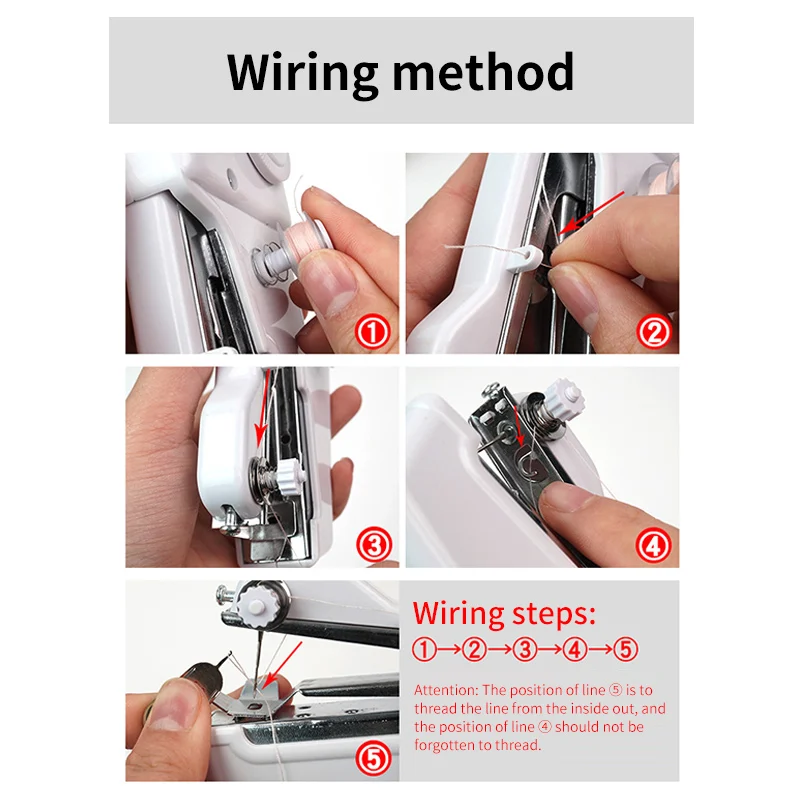 Wiring method

①

②

③

④

⑤

Wiring steps:

①→②→③→④→⑤

Attention: The position of line ⑤ is to thread the line from the inside out, and the position of line ④ should not be forgotten to thread.