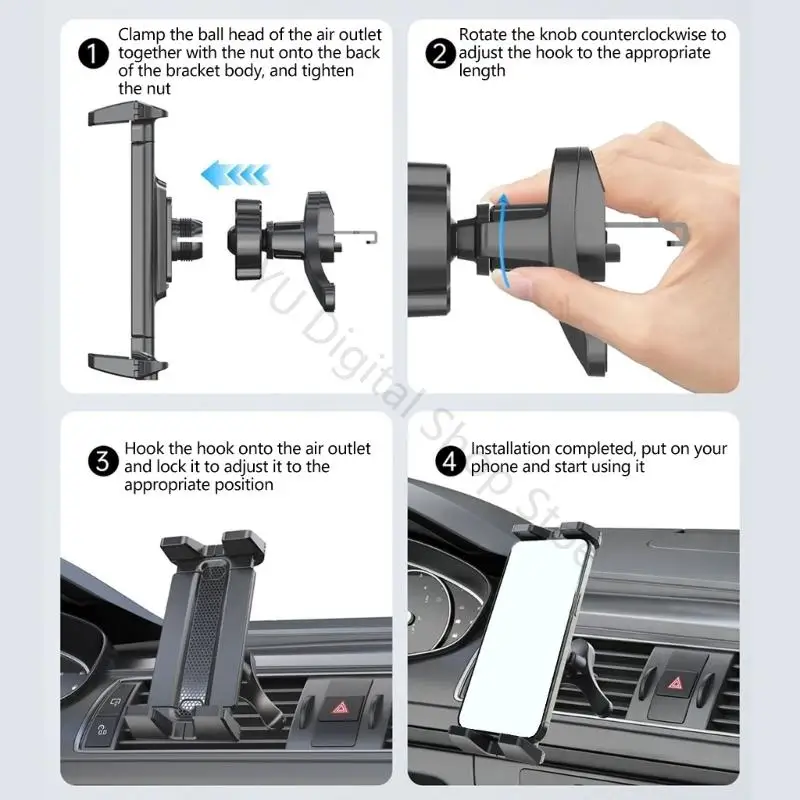 1 Clamp the ball head of the air outlet together with the nut onto the back of the bracket body, and tighten the nut

2 Rotate the knob counterclockwise to adjust the hook to the appropriate length

3 Hook the hook onto the air outlet and lock it to adjust it to the appropriate position

4 Installation completed, put on your phone and start using it

YU Digital Shop Store