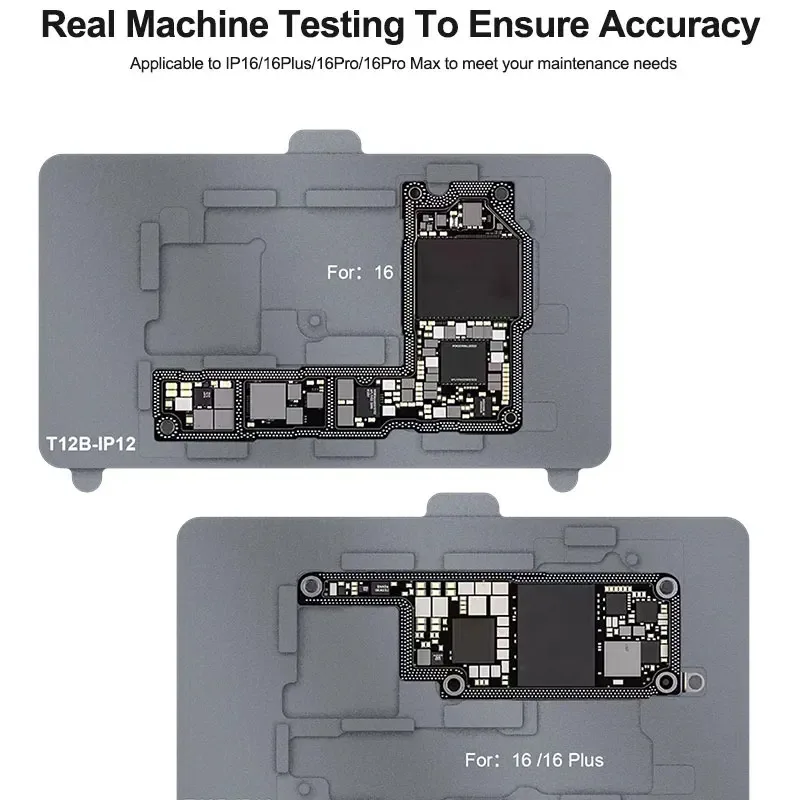 Real Machine Testing To Ensure Accuracy

Applicable to IP16/16Plus/16Pro/16Pro Max to meet your maintenance needs

For: 16

T12B-IP12

For: 16 /16 Plus