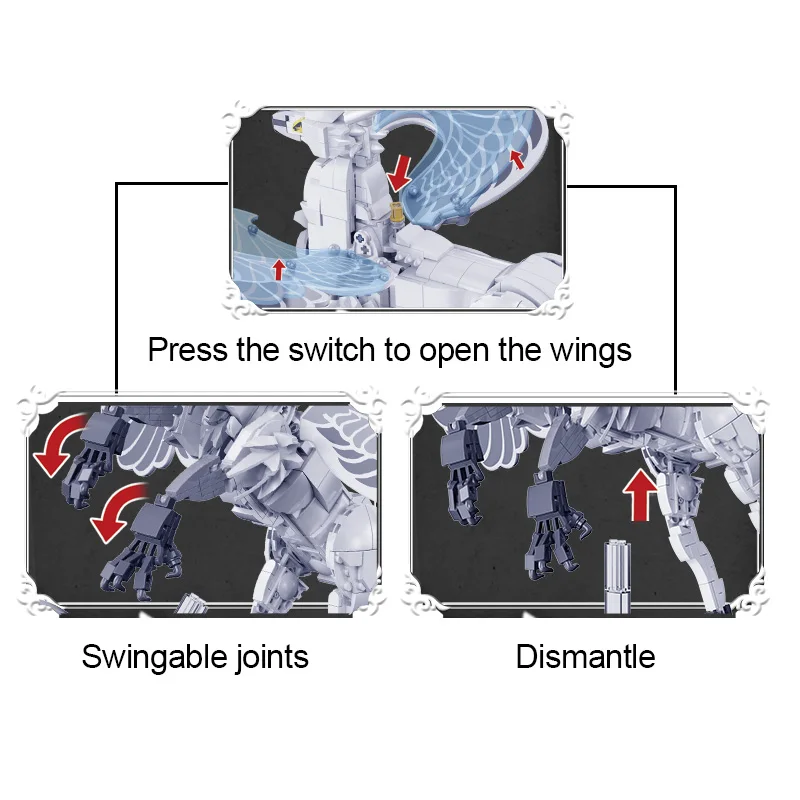 Press the switch to open the wings

Swingable joints

Dismantle