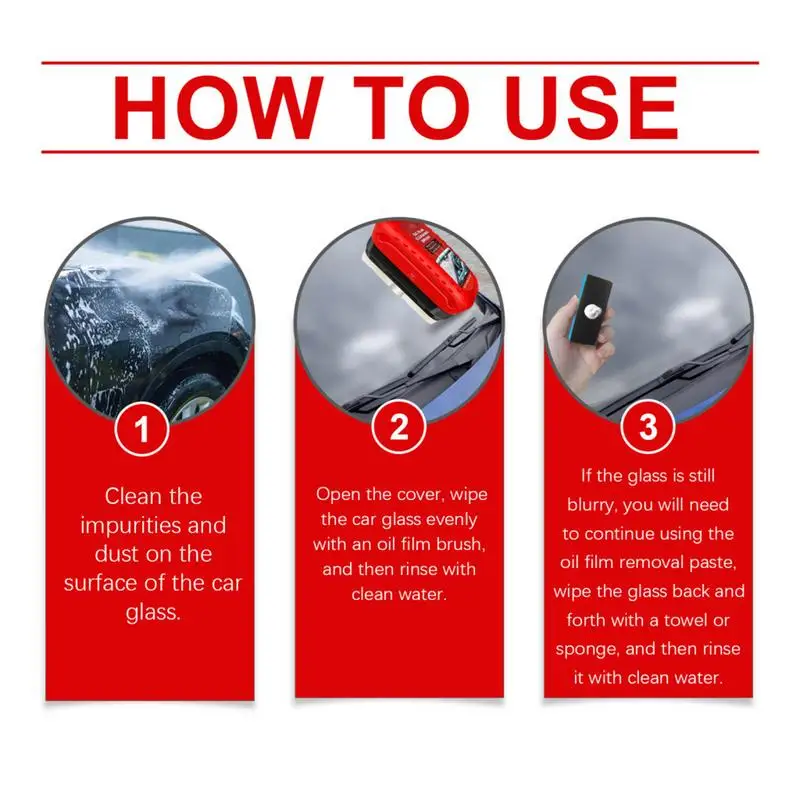 HOW TO USE

1

Clean the impurities and dust on the surface of the car glass.

2

Open the cover, wipe the car glass evenly with an oil film brush, and then rinse with clean water.

3

If the glass is still blurry, you will need to continue using the oil film removal paste, wipe the glass back and forth with a towel or sponge, and then rinse it with clean water.