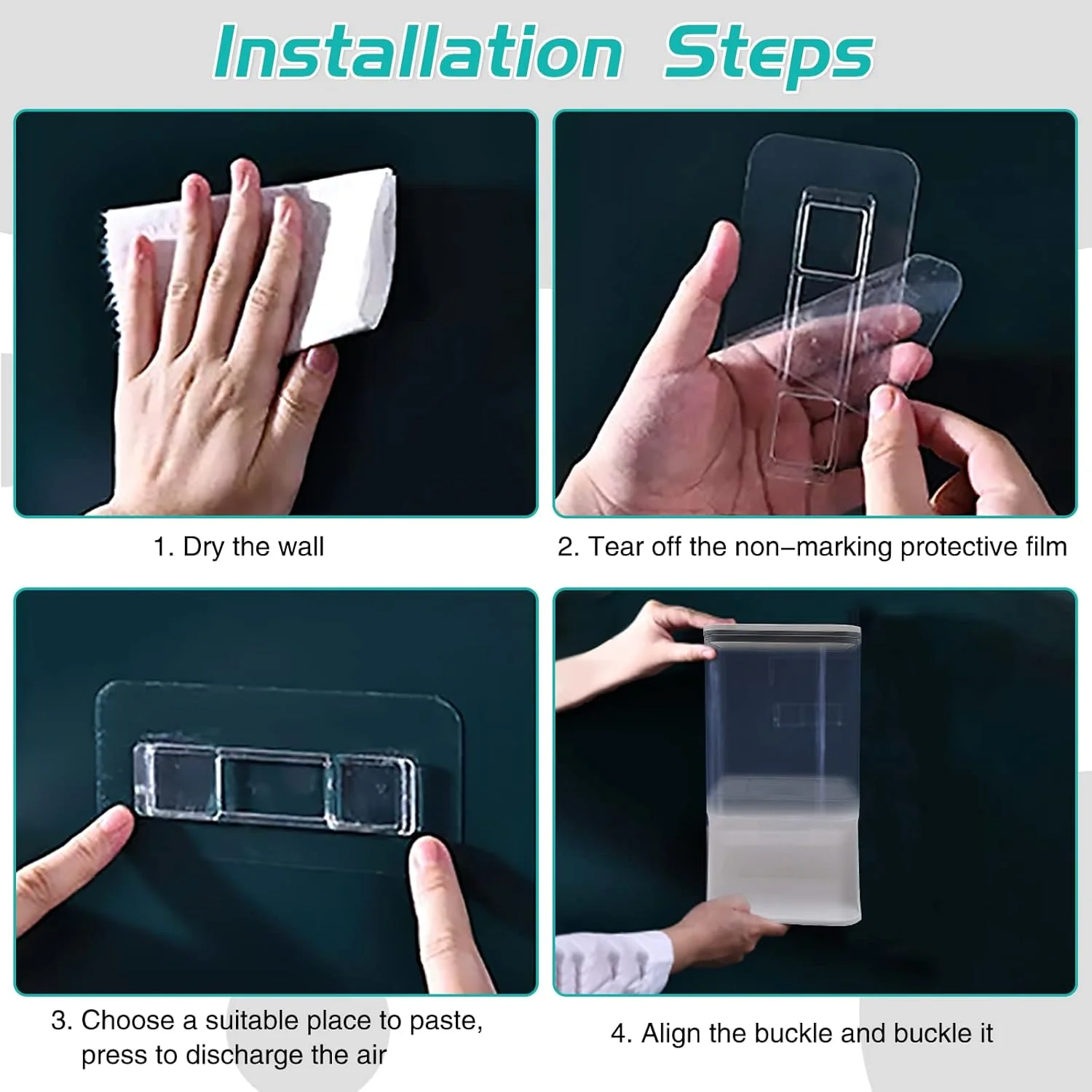 Installation Steps

1. Dry the wall

2. Tear off the non–marking protective film

3. Choose a suitable place to paste, press to discharge the air

4. Align the buckle and buckle it