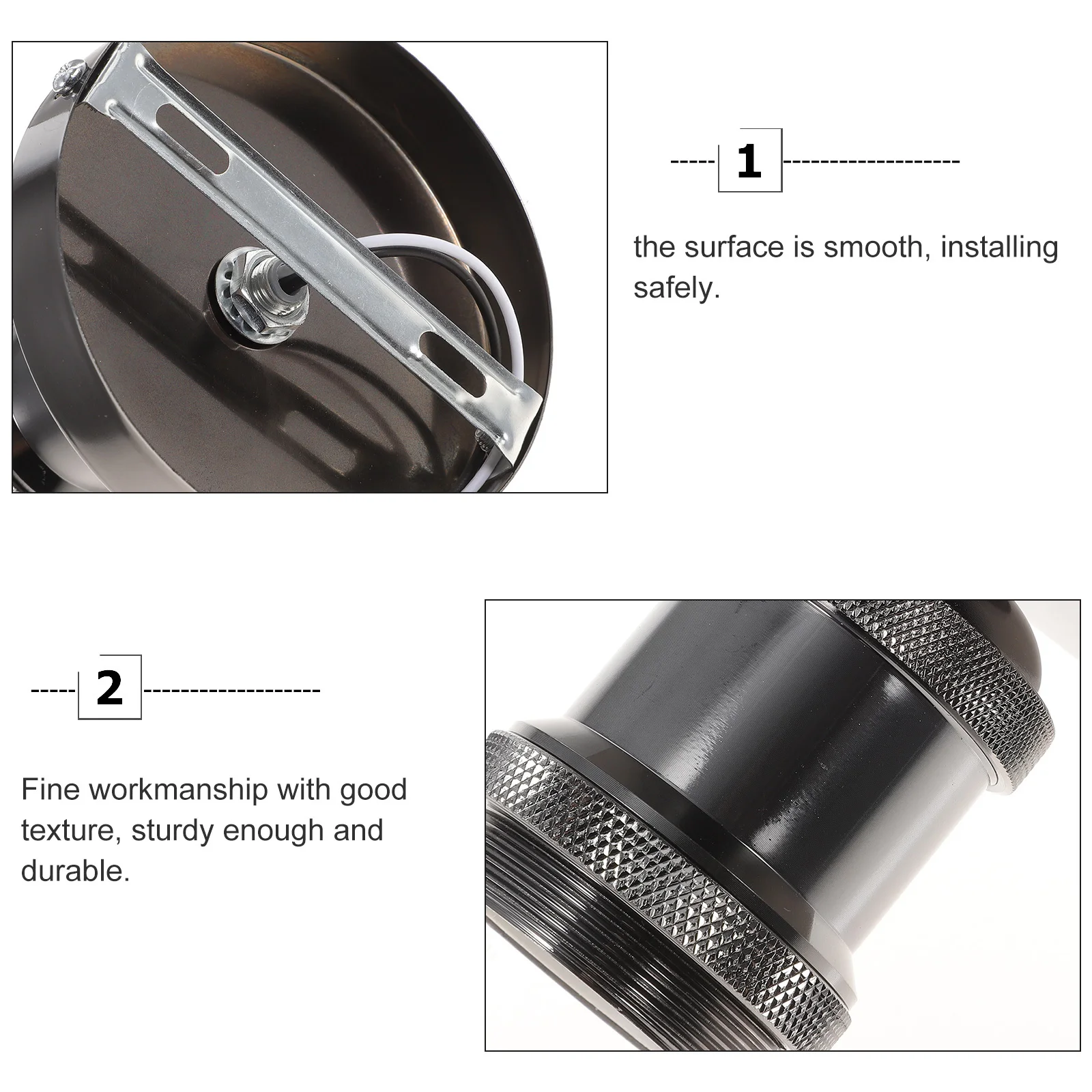 1

the surface is smooth, installing safely.

2

Fine workmanship with good texture, sturdy enough and durable.