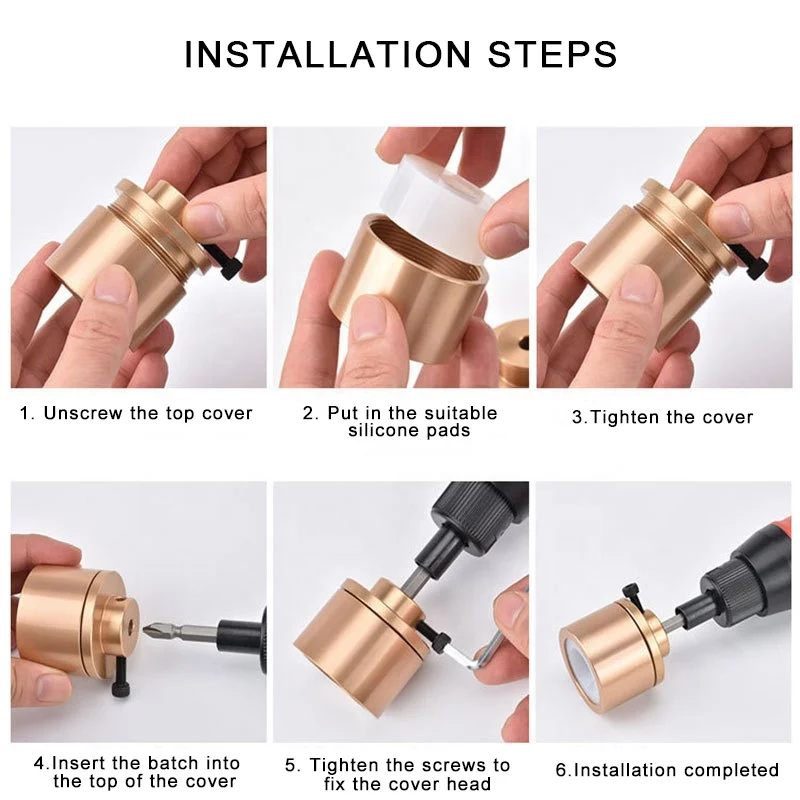 INSTALLATION STEPS

1. Unscrew the top cover

2. Put in the suitable silicone pads

3.Tighten the cover

4.Insert the batch into the top of the cover

5. Tighten the screws to fix the cover head

6.Installation completed