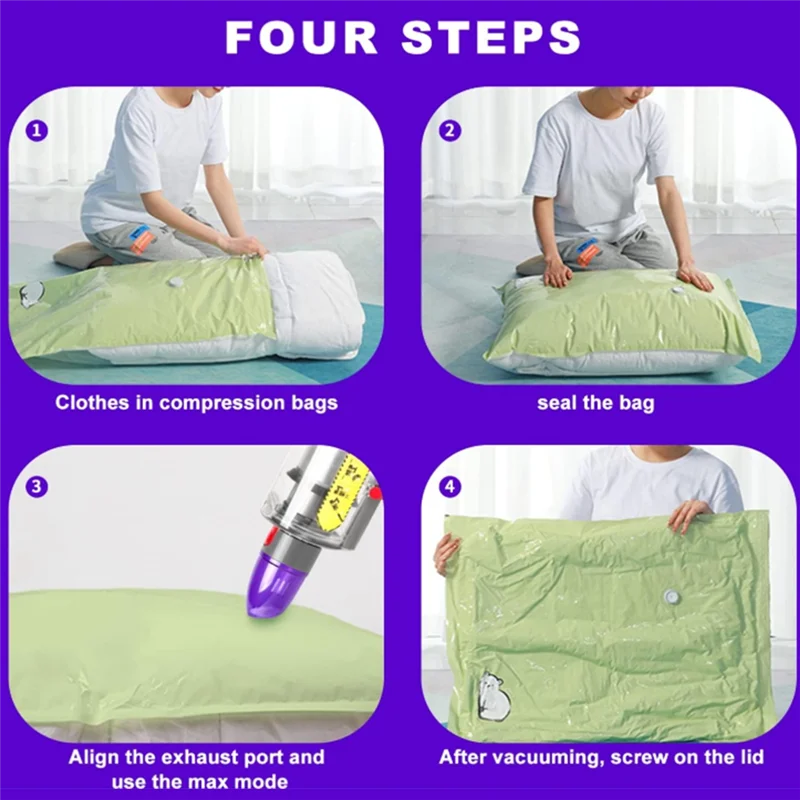 FOUR STEPS

1

Clothes in compression bags

2

seal the bag

3

Align the exhaust port and use the max mode

4

After vacuuming, screw on the lid