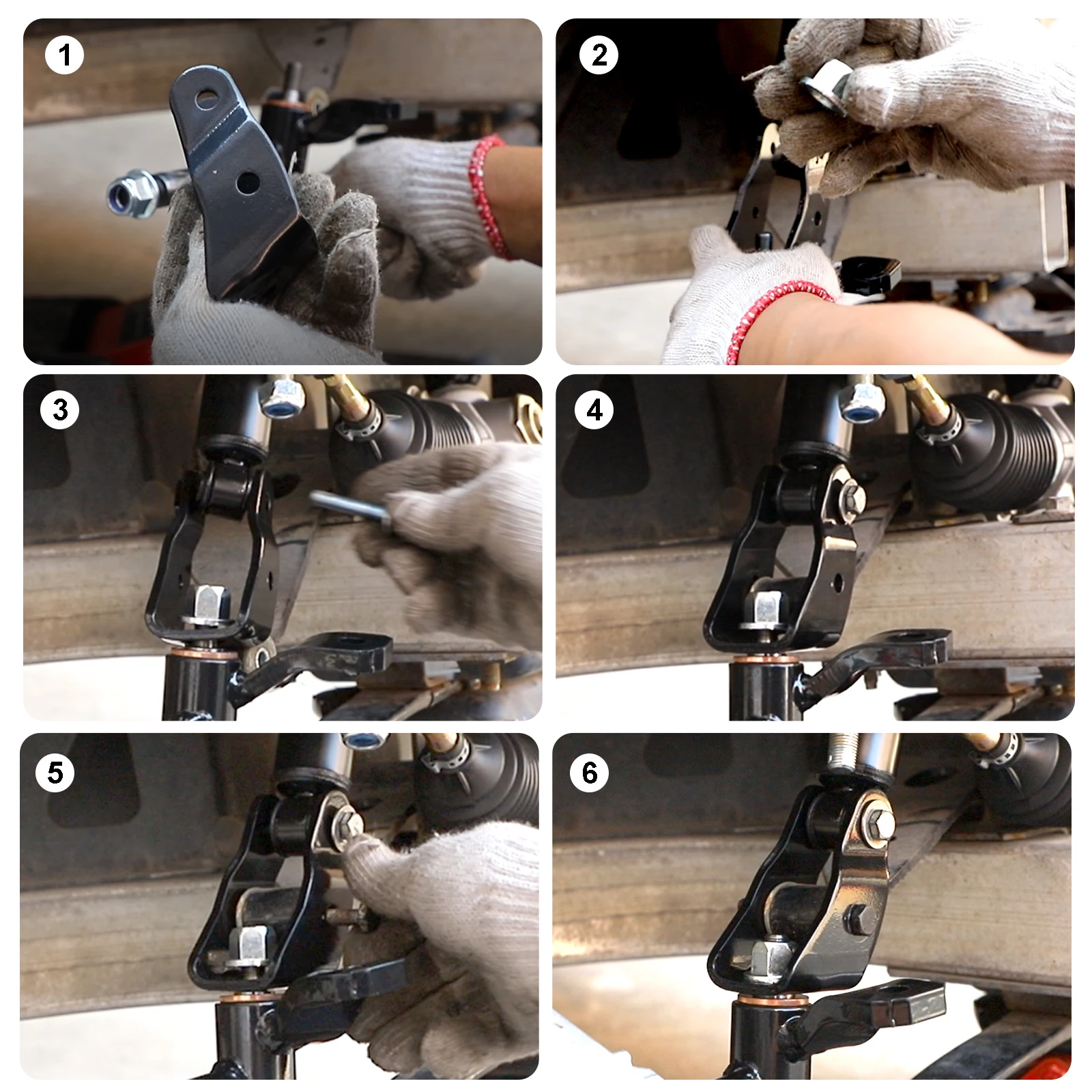 1
2
3
4
5
6