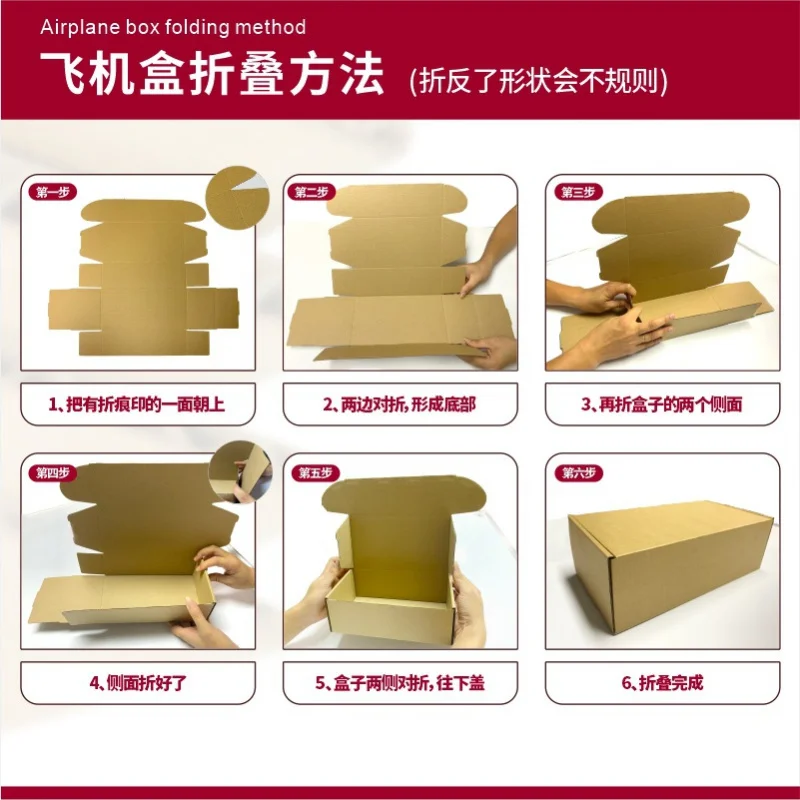 Airplane box folding method
飞机盒折叠方法 (折反了形状会不规则)

第一步

1、把有折痕印的一面朝上

第二步

2、两边对折,形成底部

第三步

3、再折盒子的两个侧面

第四步

4、侧面折好了

第五步

5、盒子两侧对折,往下盖

第六步

6、折叠完成