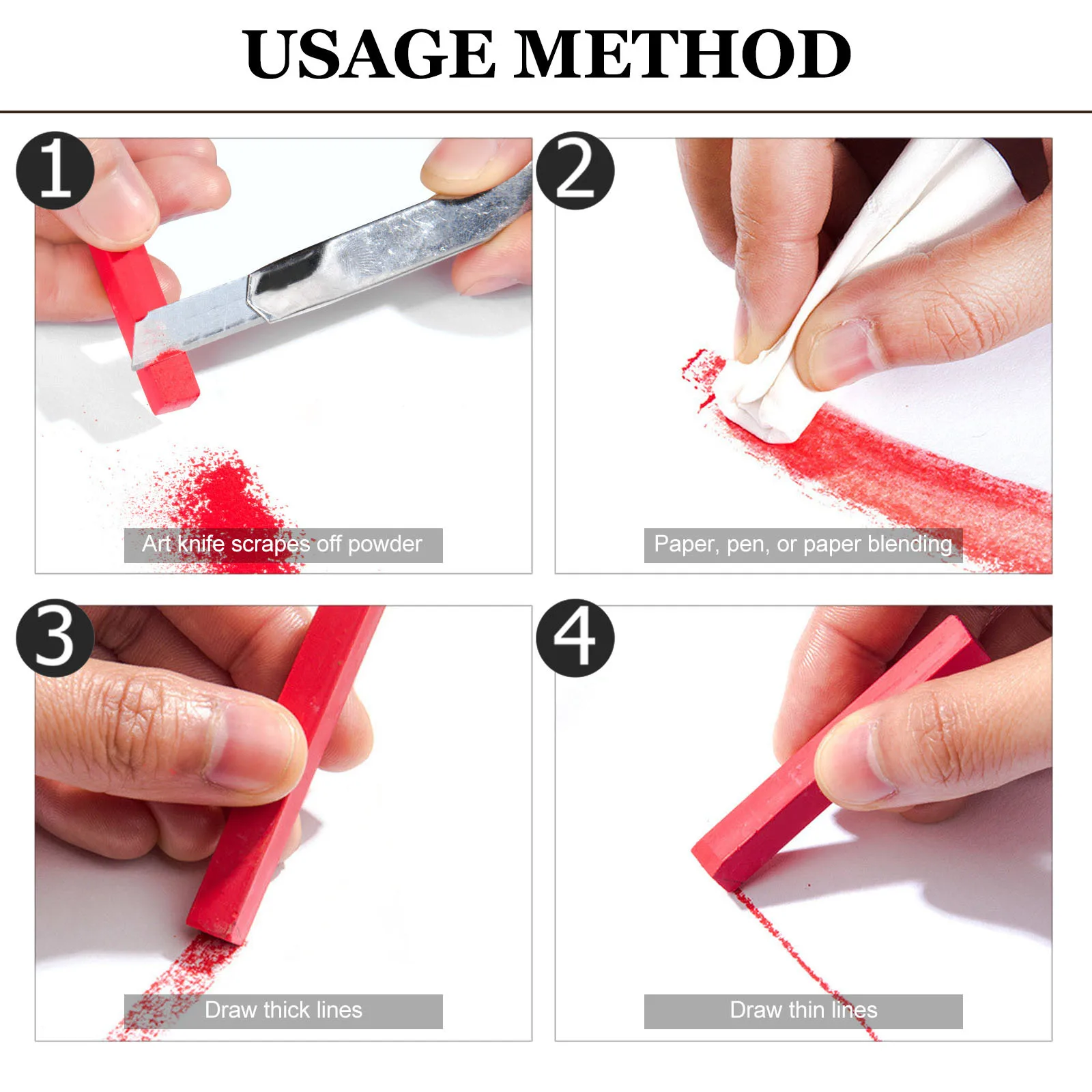 USAGE METHOD

1

Art knife scrapes off powder

2

Paper, pen, or paper blending

3

Draw thick lines

4

Draw thin lines