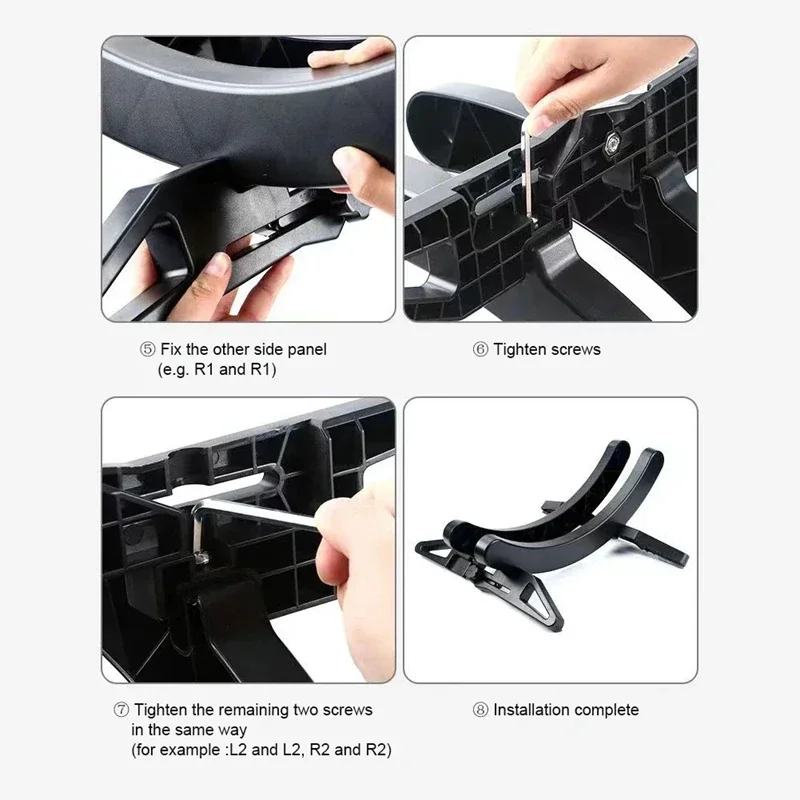 ⑤ Fix the other side panel
(e.g. R1 and R1)

⑥ Tighten screws

⑦ Tighten the remaining two screws
in the same way
(for example :L2 and L2, R2 and R2)

⑧ Installation complete