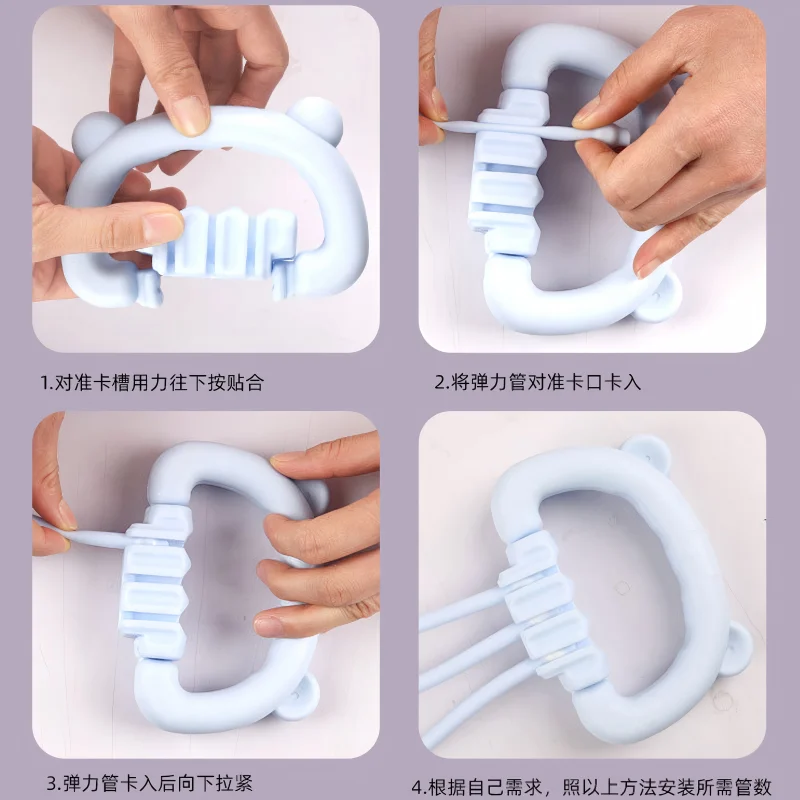 1.对准卡槽用力往下按贴合

2.将弹力管对准卡口卡入

3.弹力管卡入后向下拉紧

4.根据自己需求，照以上方法安装所需管数