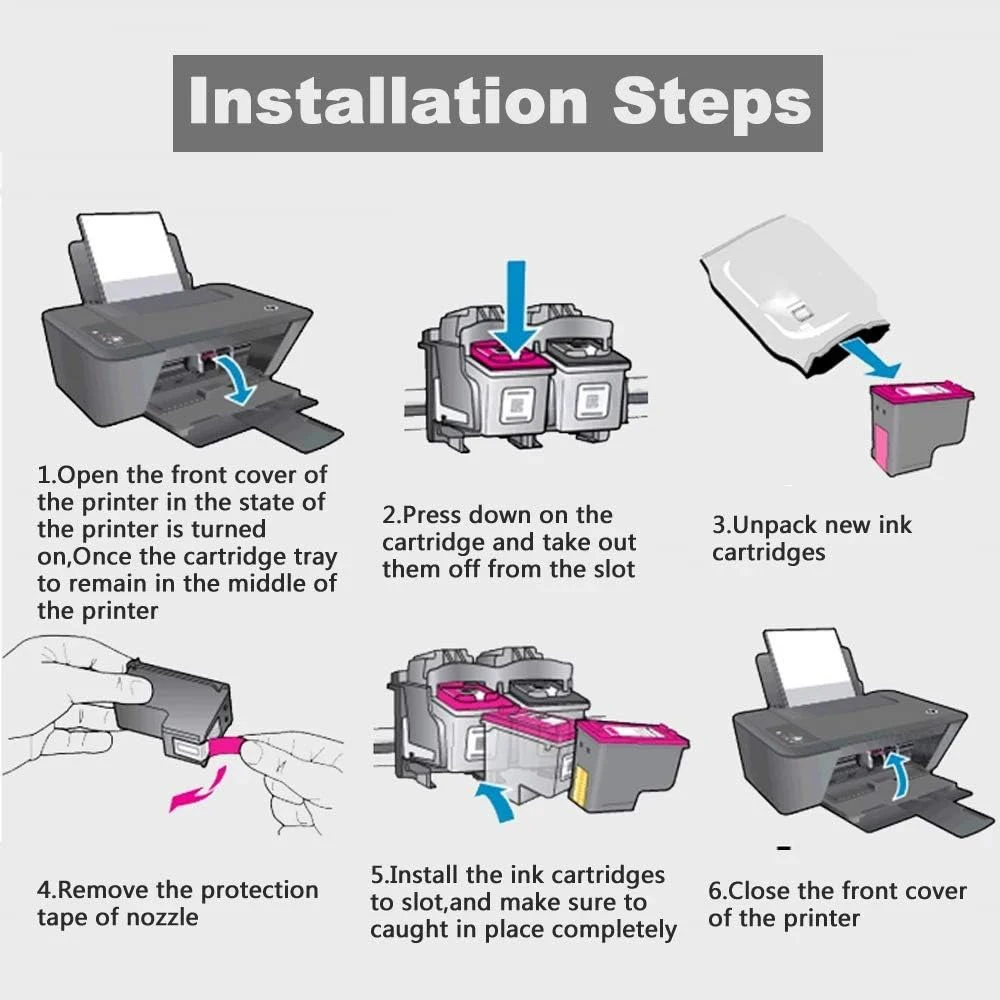 Installation Steps

1.Open the front cover of the printer in the state of the printer is turned on,Once the cartridge tray to remain in the middle of the printer

2.Press down on the cartridge and take out them off from the slot

3.Unpack new ink cartridges

4.Remove the protection tape of nozzle

5.Install the ink cartridges to slot,and make sure to caught in place completely

6.Close the front cover of the printer