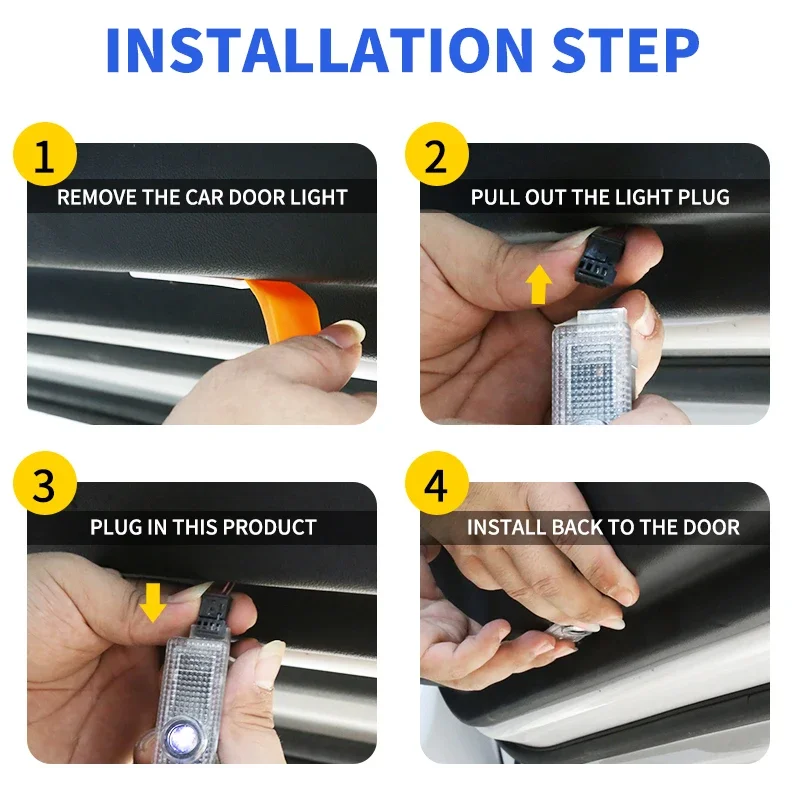 INSTALLATION STEP

1
REMOVE THE CAR DOOR LIGHT

2
PULL OUT THE LIGHT PLUG

3
PLUG IN THIS PRODUCT

4
INSTALL BACK TO THE DOOR