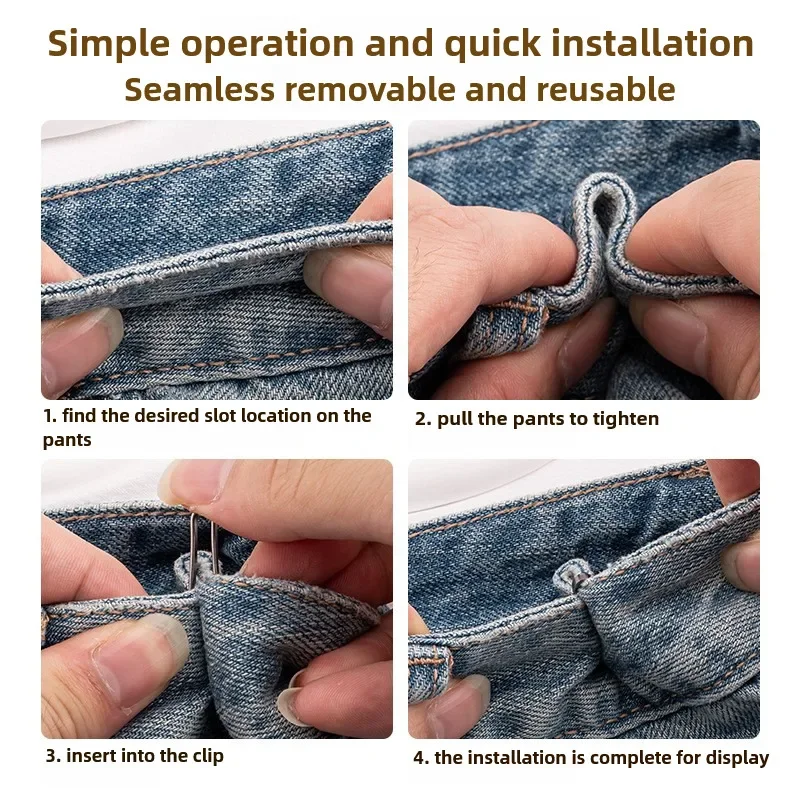 Simple operation and quick installation
Seamless removable and reusable

1. find the desired slot location on the pants

2. pull the pants to tighten

3. insert into the clip

4. the installation is complete for display