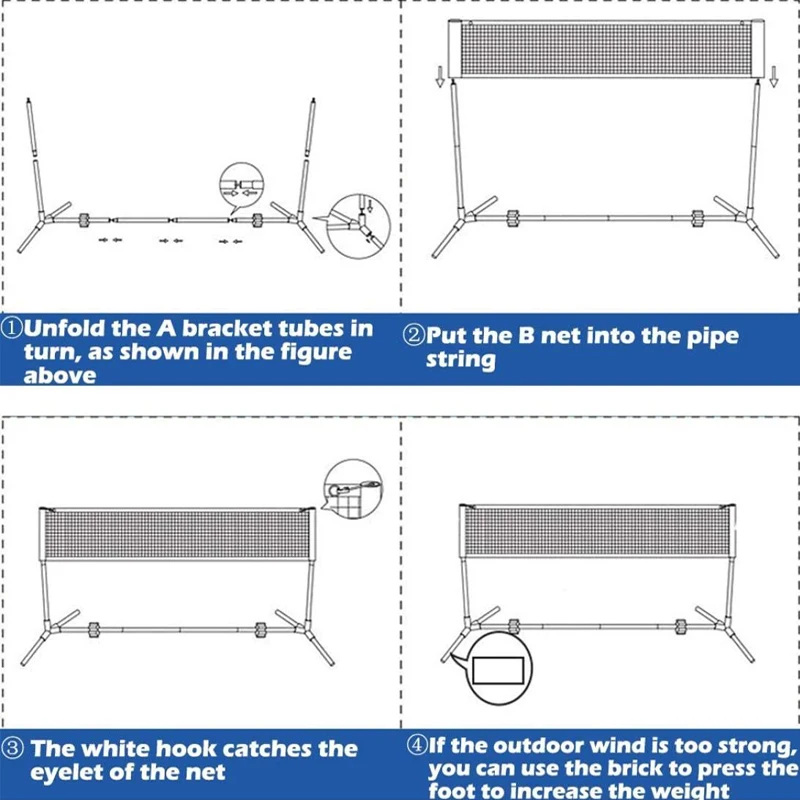 ①Unfold the A bracket tubes in turn, as shown in the figure above

②Put the B net into the pipe string

③ The white hook catches the eyelet of the net

④If the outdoor wind is too strong, you can use the brick to press the foot to increase the weight