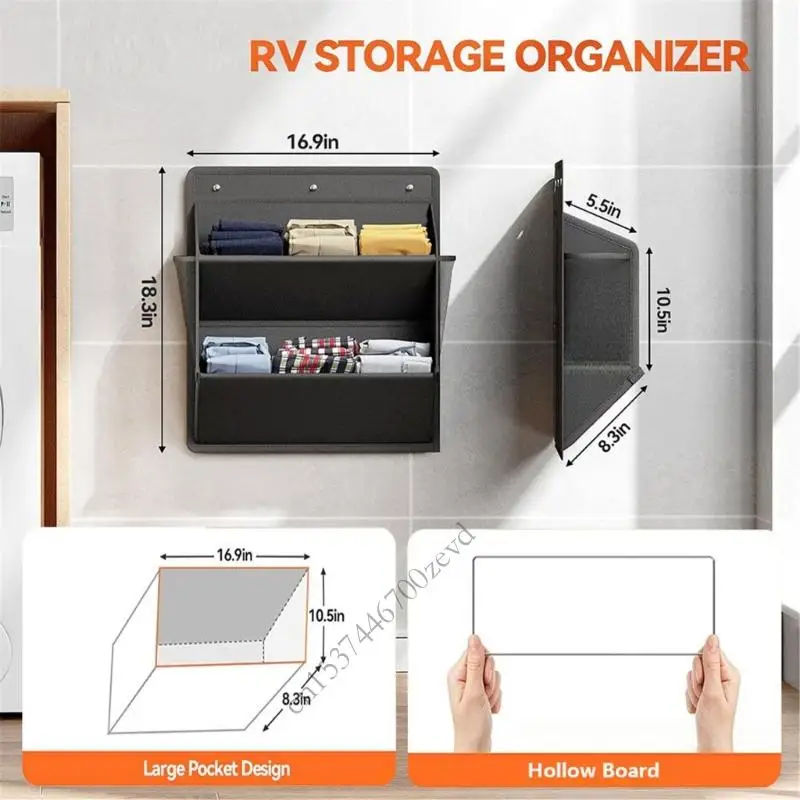 RV STORAGE ORGANIZER

16.9in

18.3in

5.5in

10.5in

8.3in

16.9in

10.5in

8.3in

cn1537446700zevd

Large Pocket Design

Hollow Board