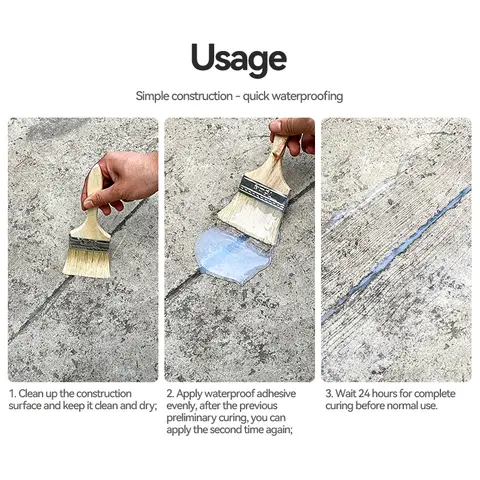 Usage

Simple construction - quick waterproofing

1. Clean up the construction surface and keep it clean and dry;

2. Apply waterproof adhesive evenly, after the previous preliminary curing, you can apply the second time again;

3. Wait 24 hours for complete curing before normal use.