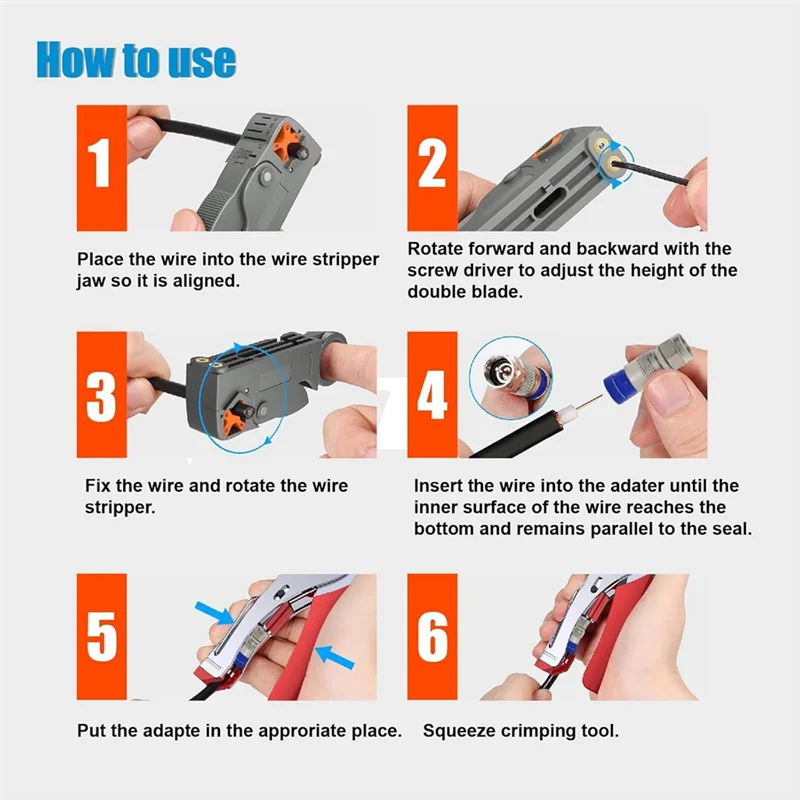 How to use

1

Place the wire into the wire stripper jaw so it is aligned.

2

Rotate forward and backward with the screw driver to adjust the height of the double blade.

3

Fix the wire and rotate the wire stripper.

4

Insert the wire into the adater until the inner surface of the wire reaches the bottom and remains parallel to the seal.

5

Put the adapte in the approriate place.

6

Squeeze crimping tool.