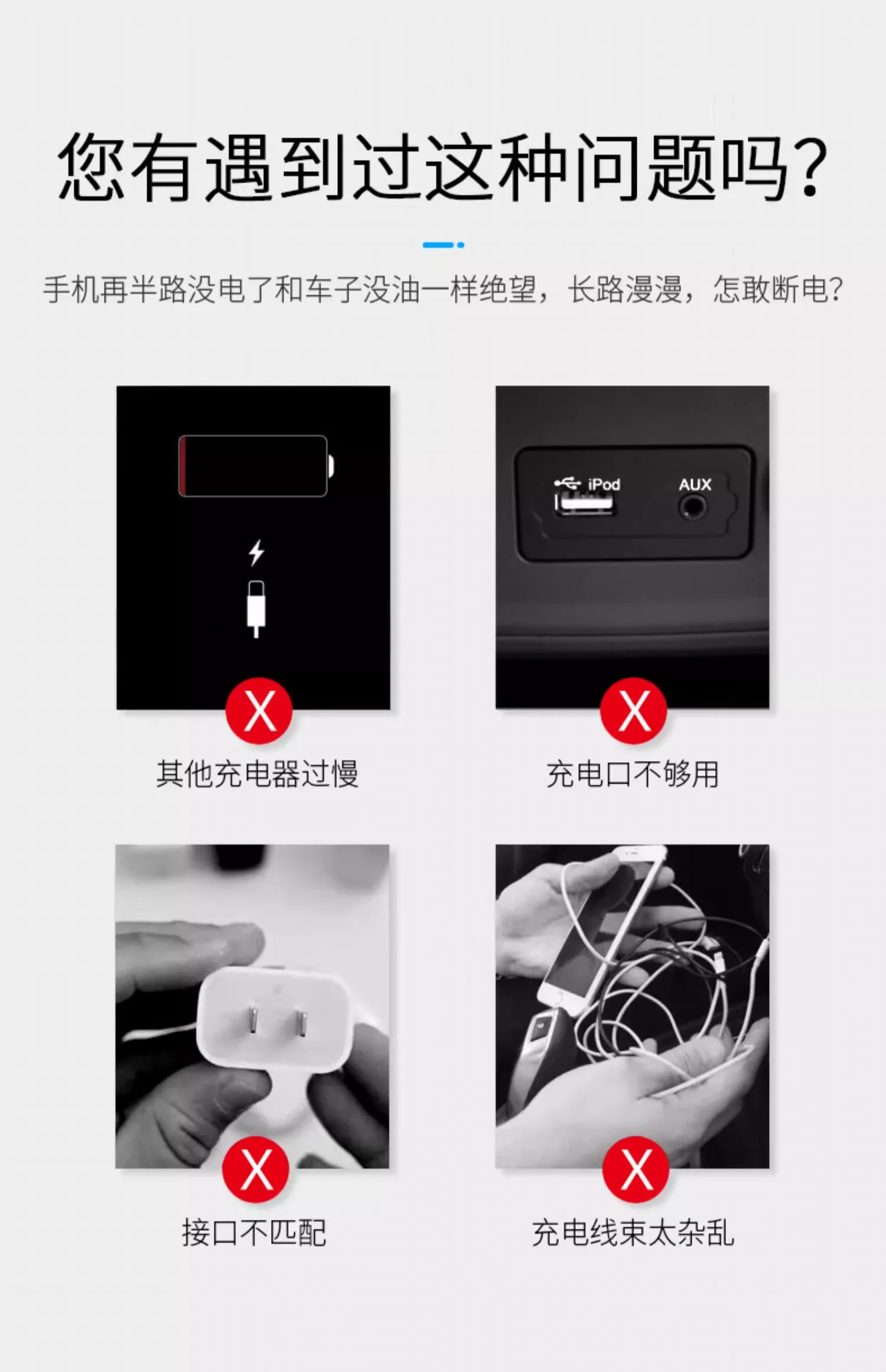 您有遇到过这种问题吗?

手机再半路没电了和车子没油一样绝望，长路漫漫，怎敢断电?

X
其他充电器过慢

iPod AUX
X
充电口不够用

X
接口不匹配

X
充电线束太杂乱