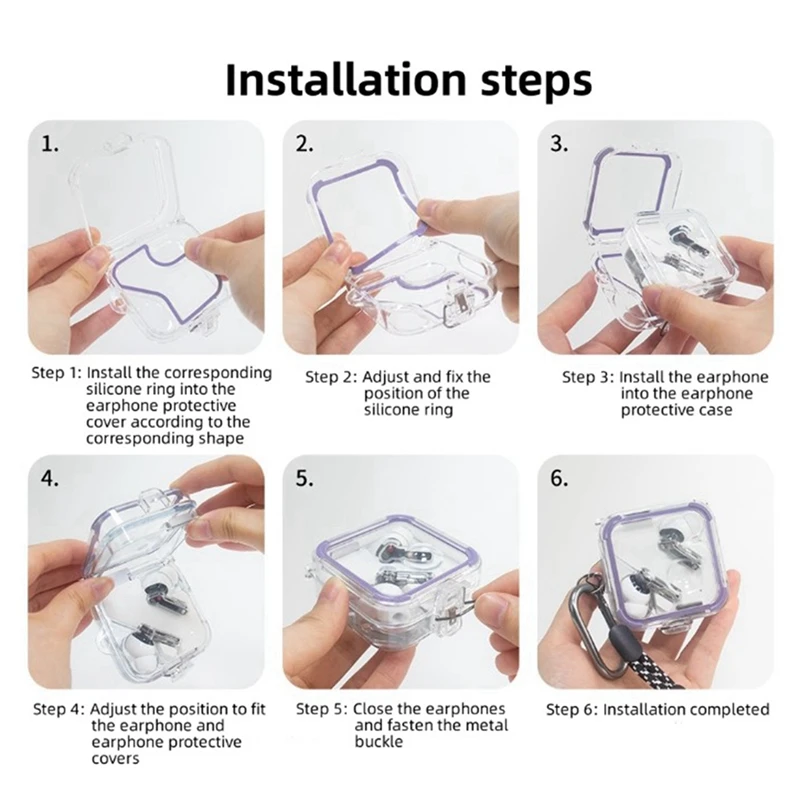 Installation steps

1.

Step 1: Install the corresponding silicone ring into the earphone protective cover according to the corresponding shape

2.

Step 2: Adjust and fix the position of the silicone ring

3.

Step 3: Install the earphone into the earphone protective case

4.

Step 4: Adjust the position to fit the earphone and earphone protective covers

5.

Step 5: Close the earphones and fasten the metal buckle

6.

Step 6: Installation completed