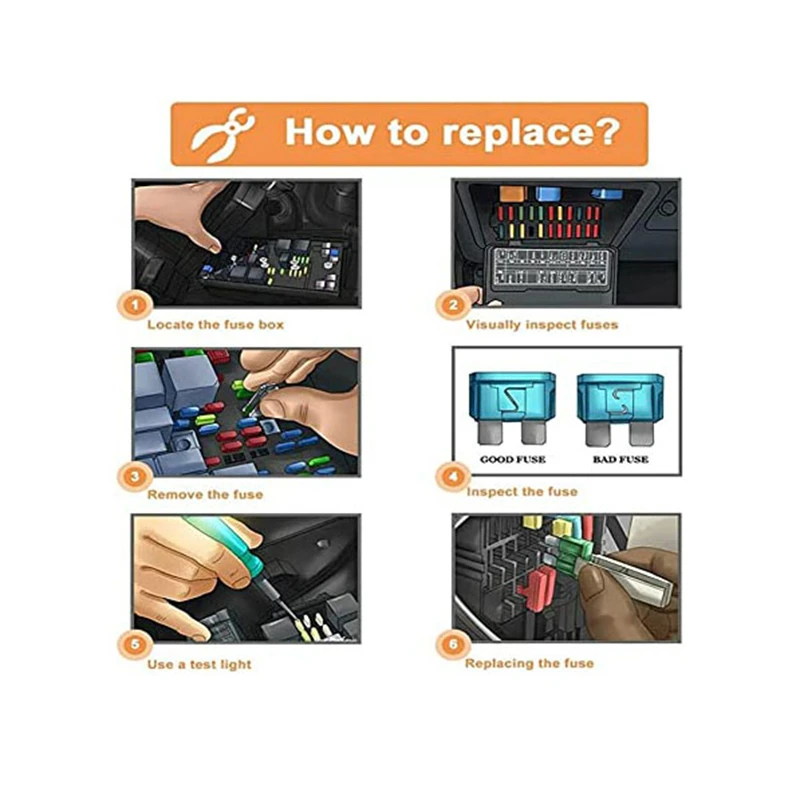 How to replace?

1
Locate the fuse box

2
Visually inspect fuses

3
Remove the fuse

GOOD FUSE
BAD FUSE

4
Inspect the fuse

5
Use a test light

6
Replacing the fuse