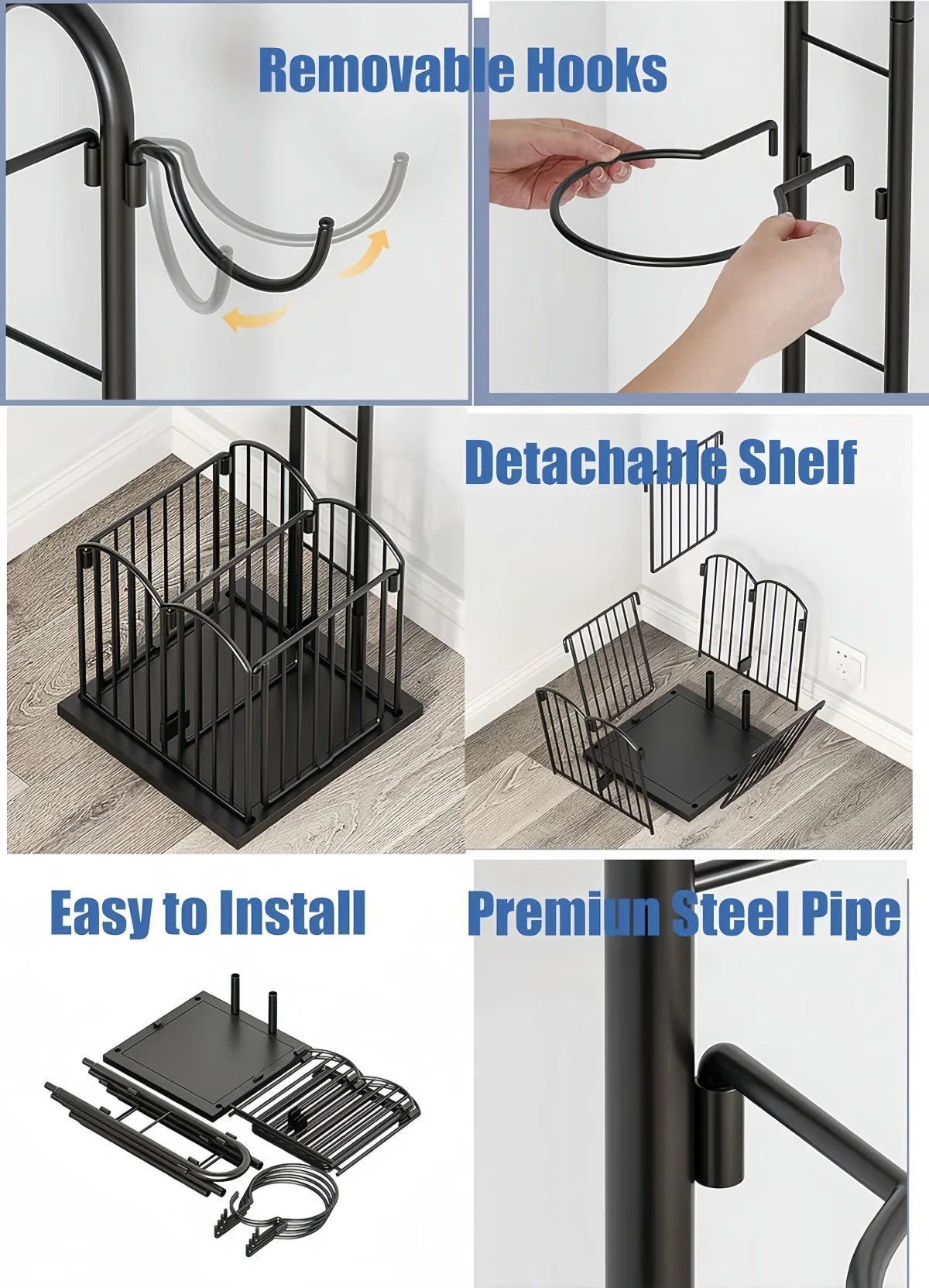 Removable Hooks

Detachable Shelf

Easy to Install

Premiun Steel Pipe