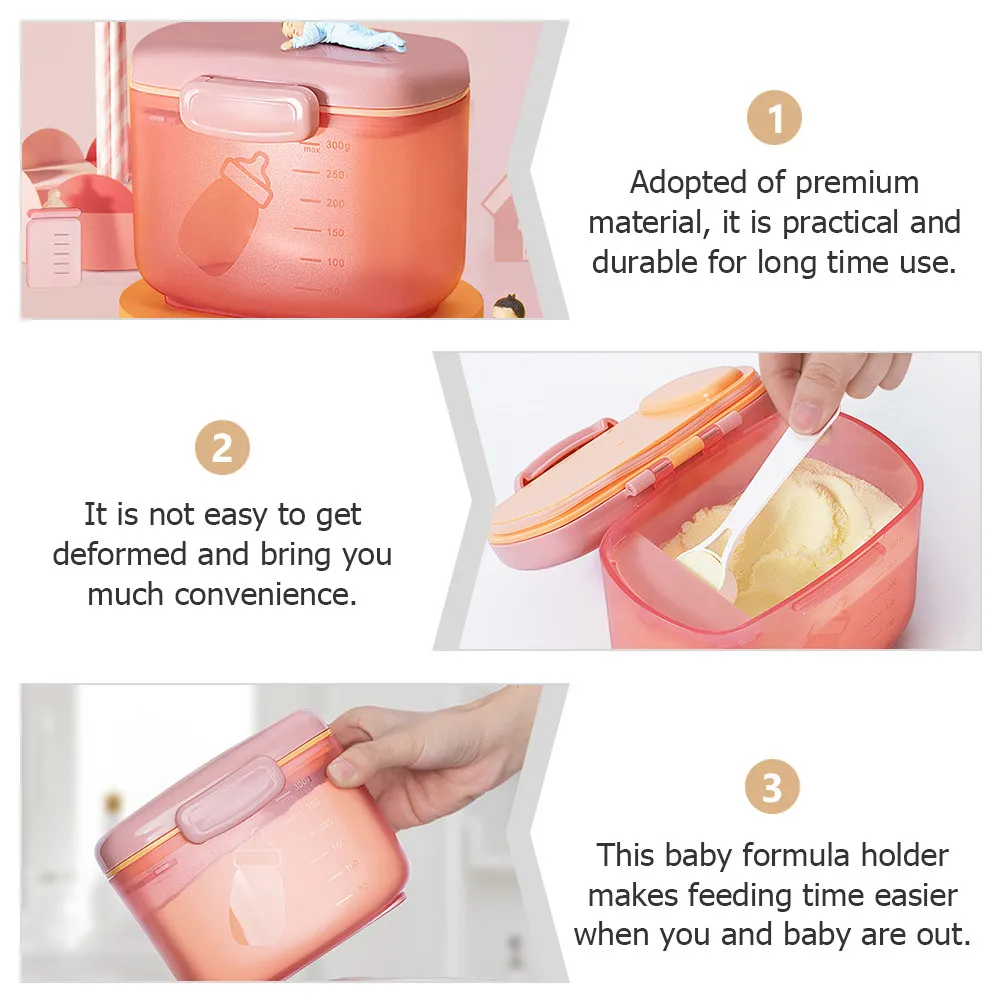 max 300g
250
200
150
100

1

Adopted of premium material, it is practical and durable for long time use.

2

It is not easy to get deformed and bring you much convenience.

3

This baby formula holder makes feeding time easier when you and baby are out.