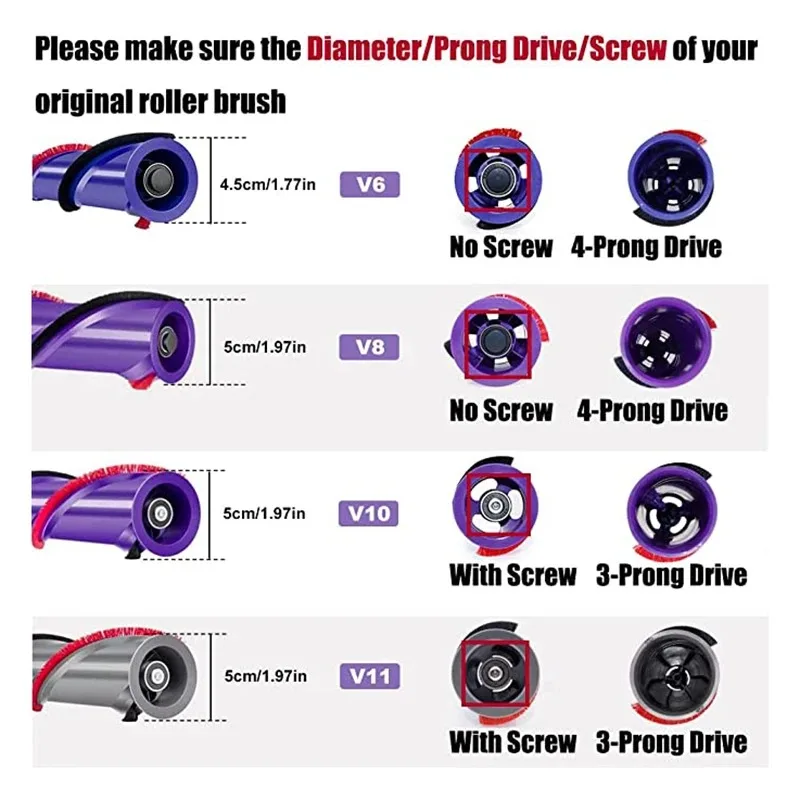 Please make sure the Diameter/Prong Drive/Screw of your original roller brush

4.5cm/1.77in V6 No Screw 4-Prong Drive

5cm/1.97in V8 No Screw 4-Prong Drive

5cm/1.97in V10 With Screw 3-Prong Drive

5cm/1.97in V11 With Screw 3-Prong Drive