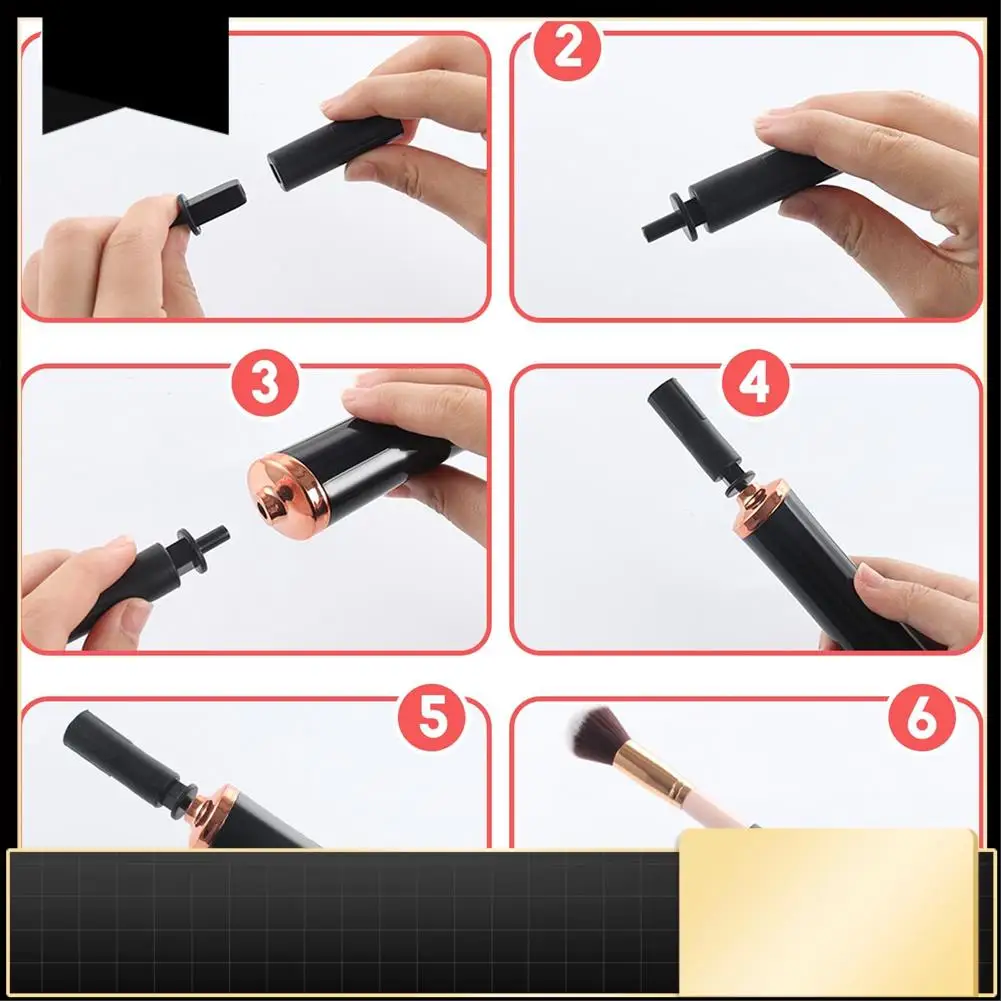 2

3

4

5

6