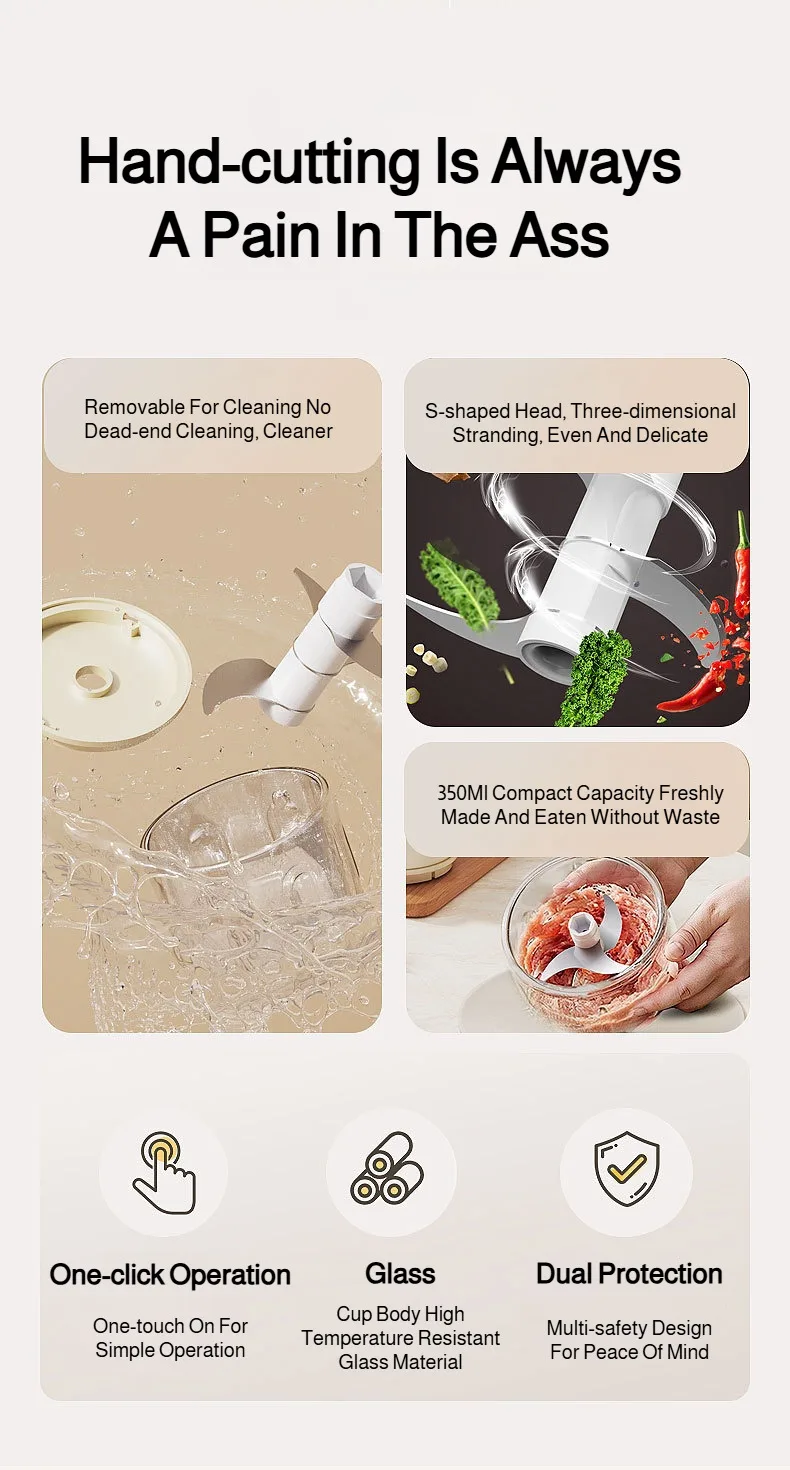 Hand-cutting Is Always A Pain In The Ass

Removable For Cleaning No Dead-end Cleaning, Cleaner

S-shaped Head, Three-dimensional Stranding, Even And Delicate

350Ml Compact Capacity Freshly Made And Eaten Without Waste

One-click Operation

One-touch On For Simple Operation

Glass

Cup Body High Temperature Resistant Glass Material

Dual Protection

Multi-safety Design For Peace Of Mind