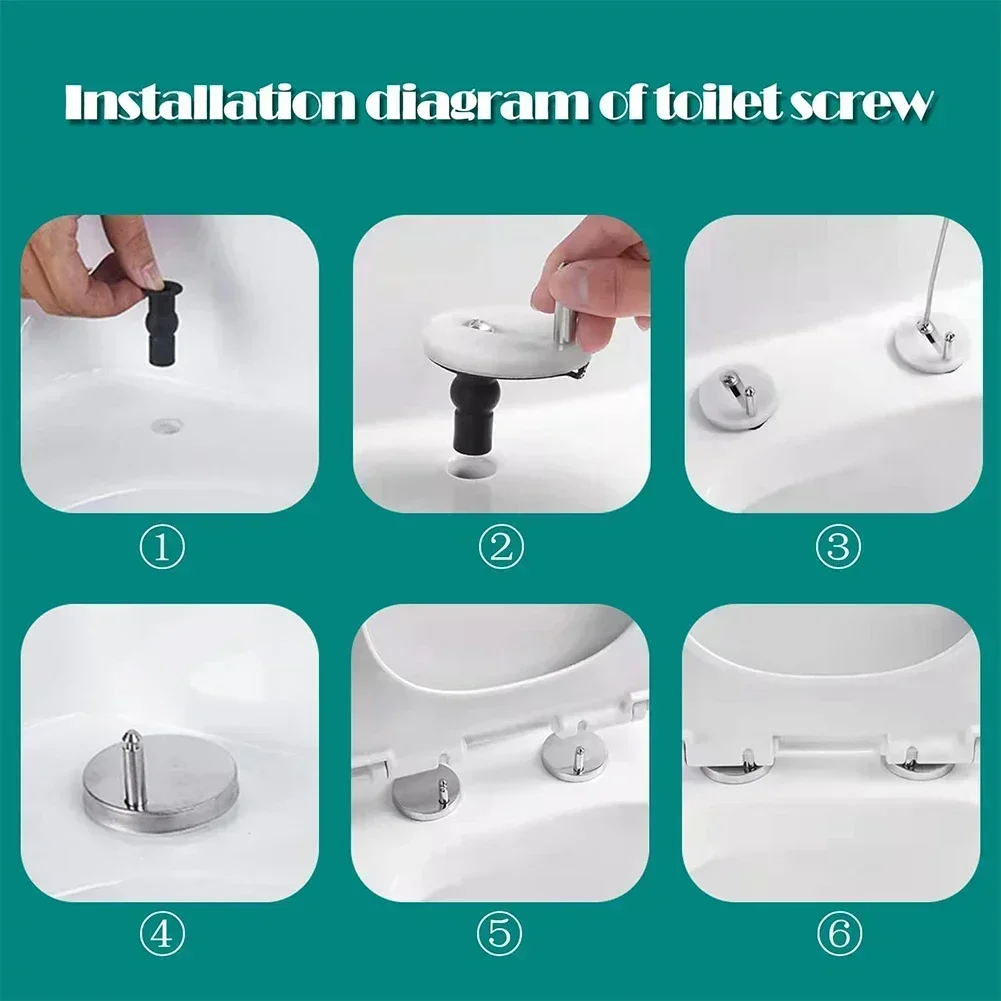 Installation diagram of toilet screw

①

②

③

④

⑤

⑥