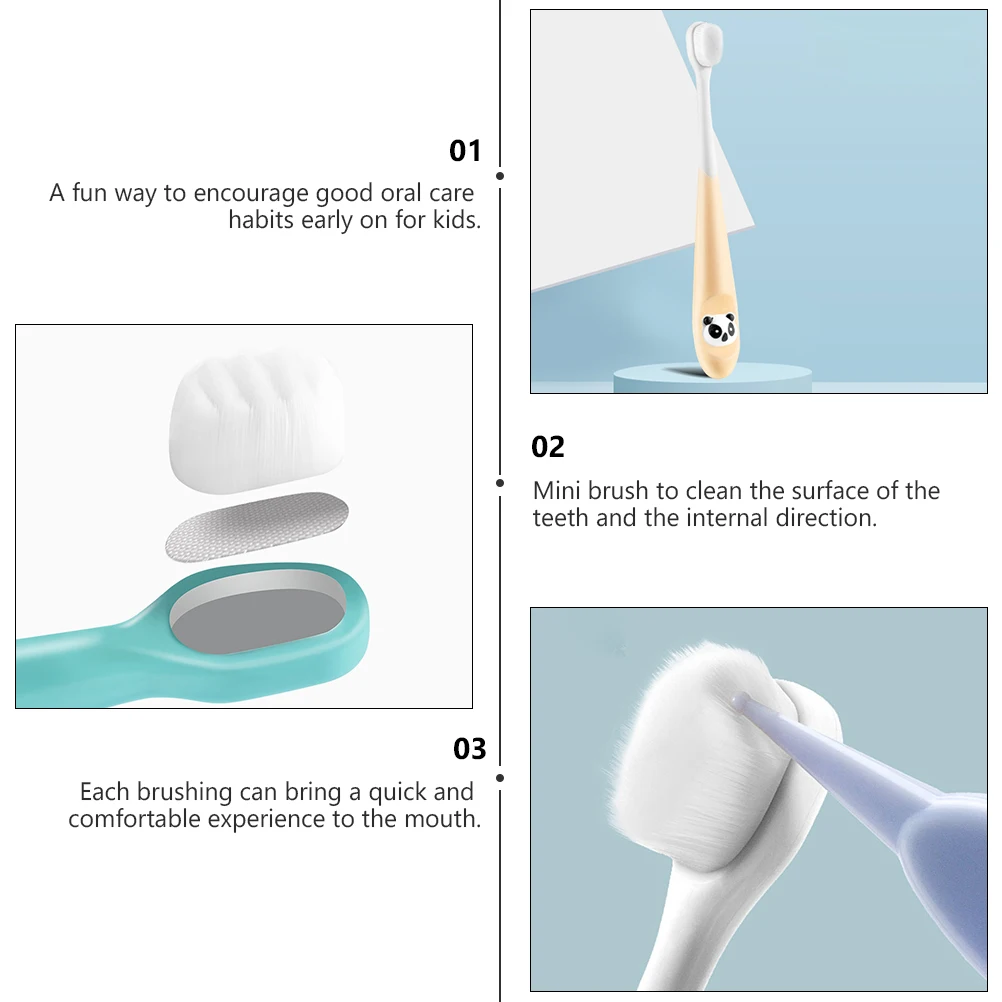 01

A fun way to encourage good oral care habits early on for kids.

02

Mini brush to clean the surface of the teeth and the internal direction.

03

Each brushing can bring a quick and comfortable experience to the mouth.