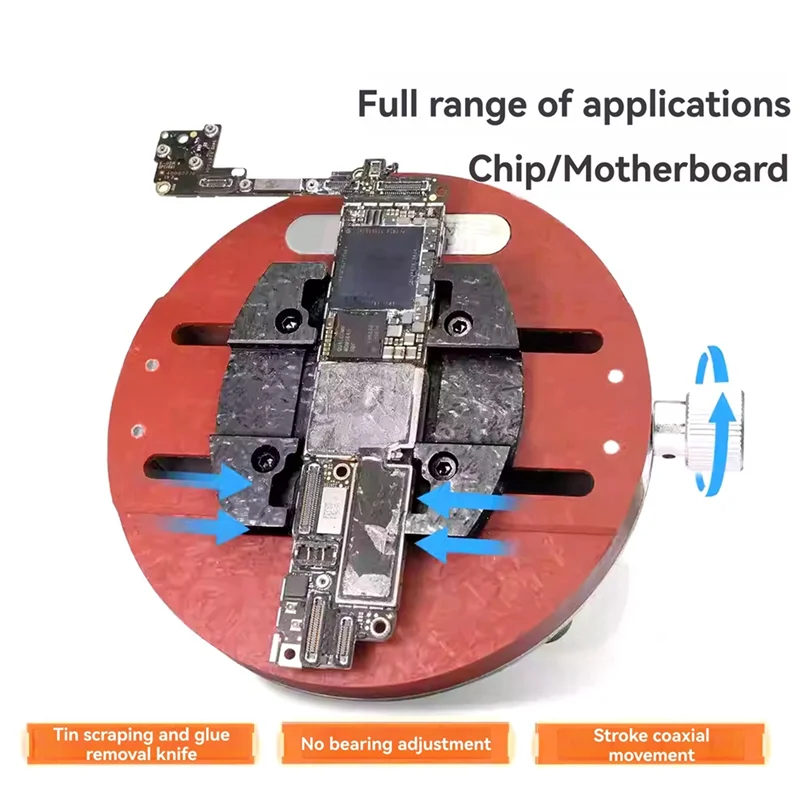 Full range of applications
Chip/Motherboard

Tin scraping and glue removal knife

No bearing adjustment

Stroke coaxial movement